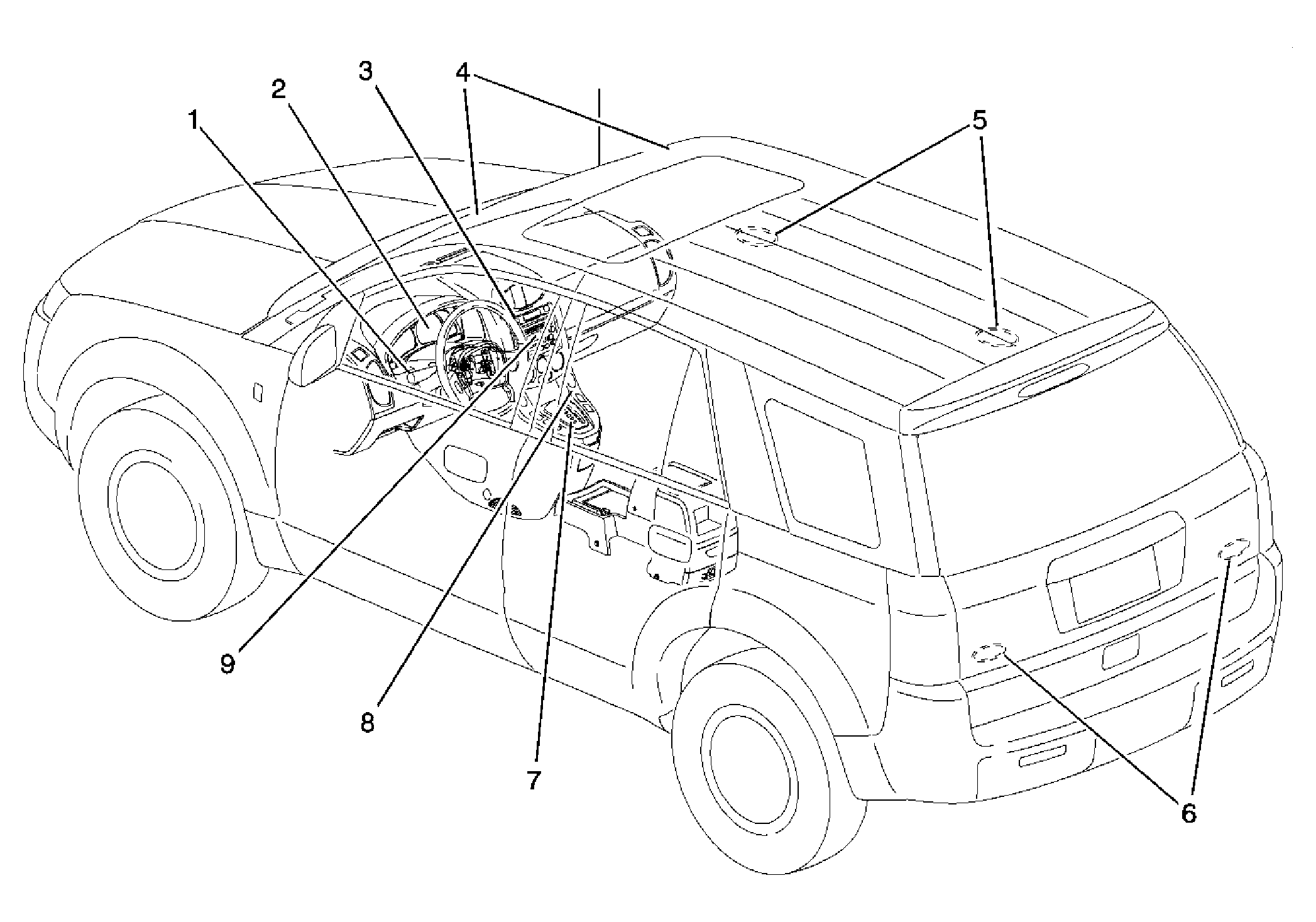 1
2
3
4
5
9
8
7
6