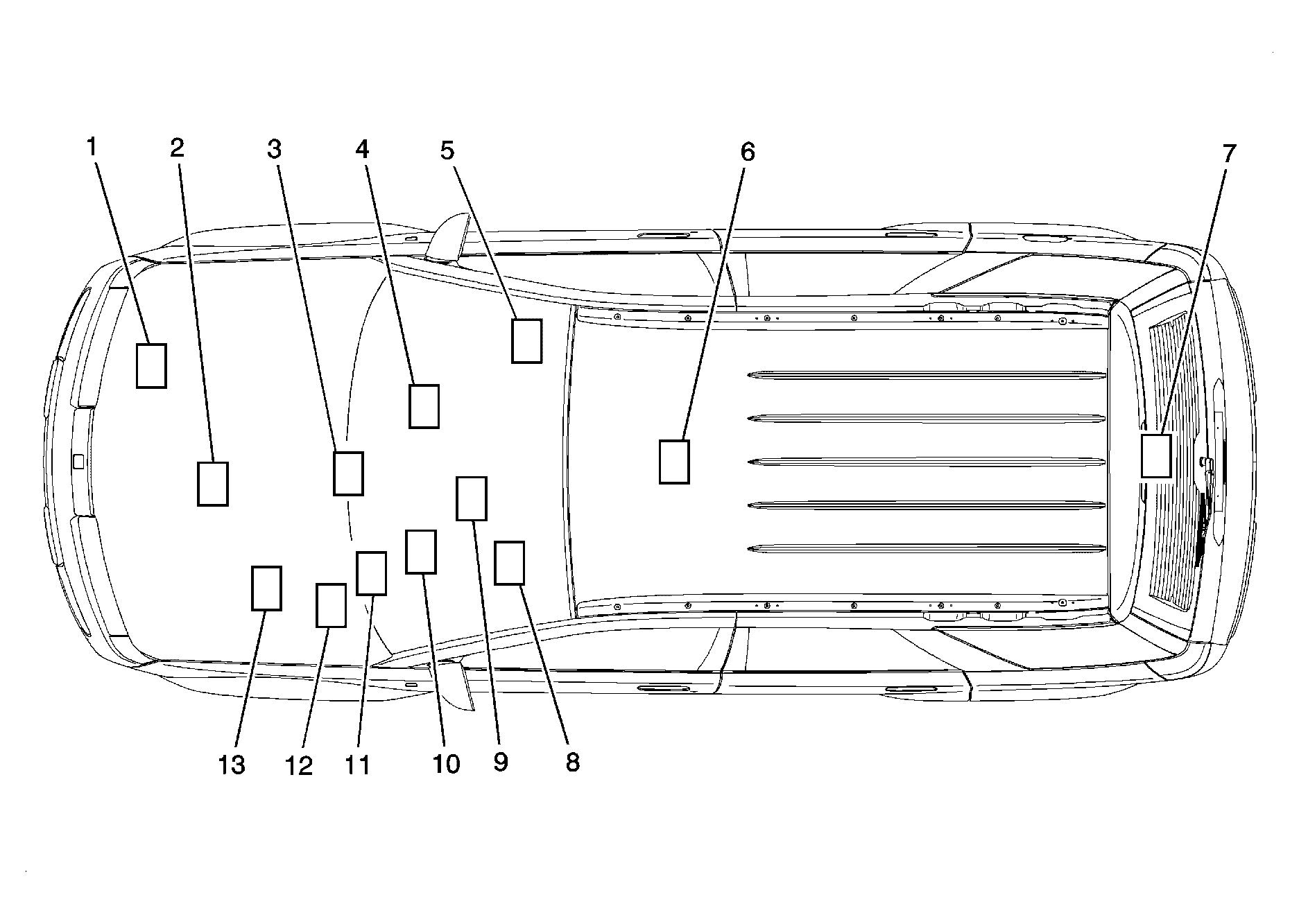 1
2
3
4
5
6
7
13
12
11
10
9
8