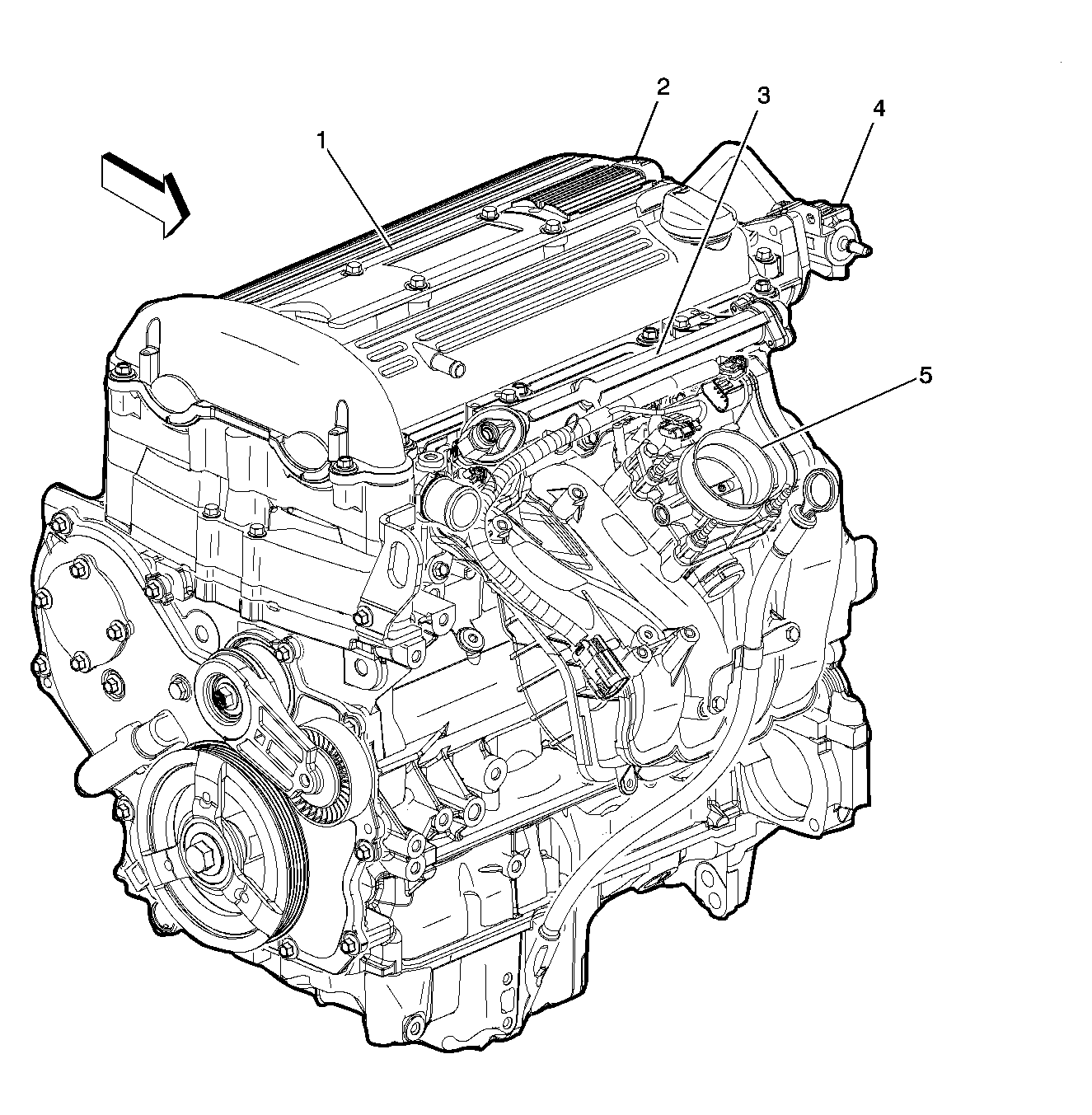 1
2
3
4
5