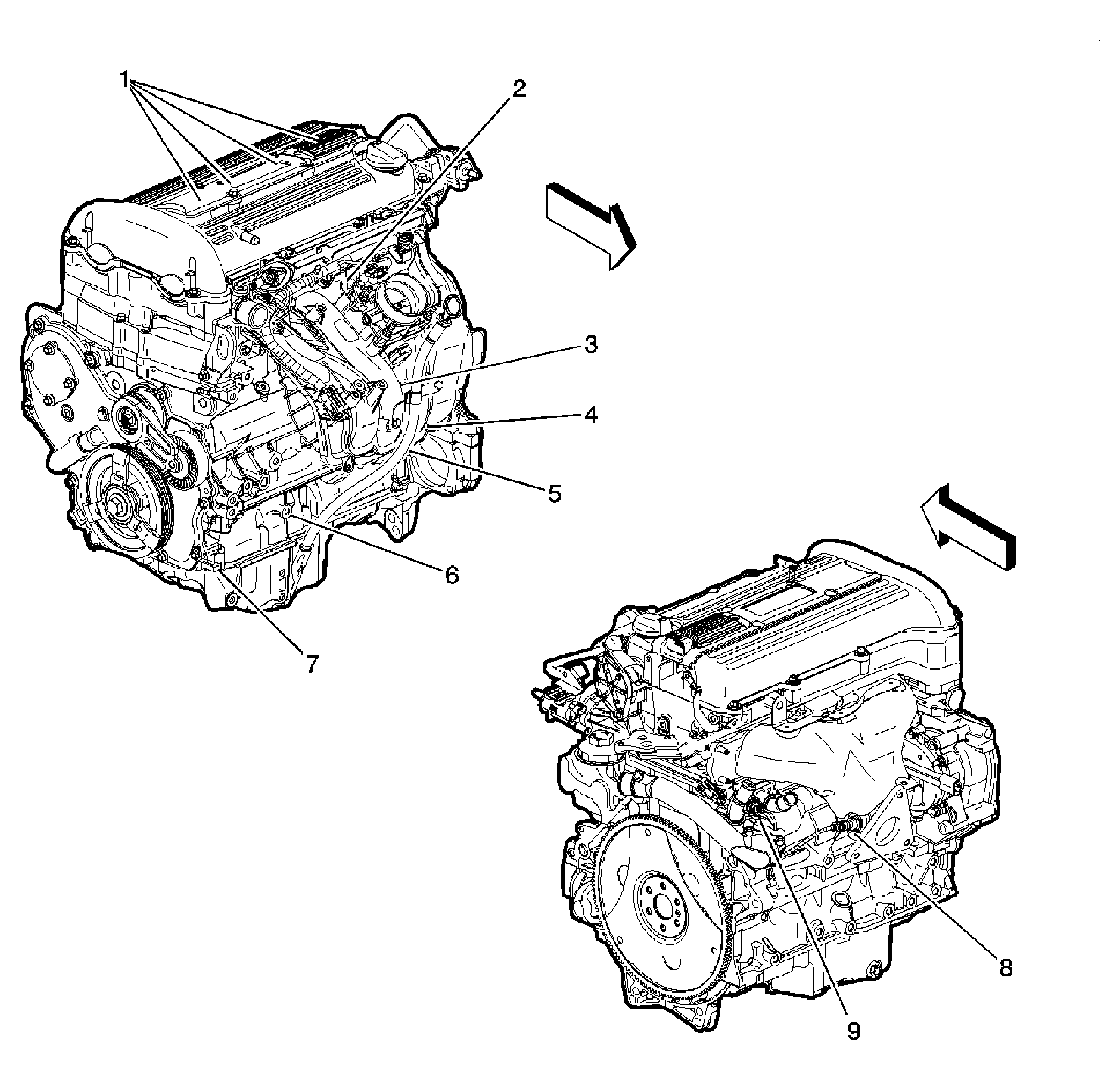 1
2
3
4
5
6
7
8
9