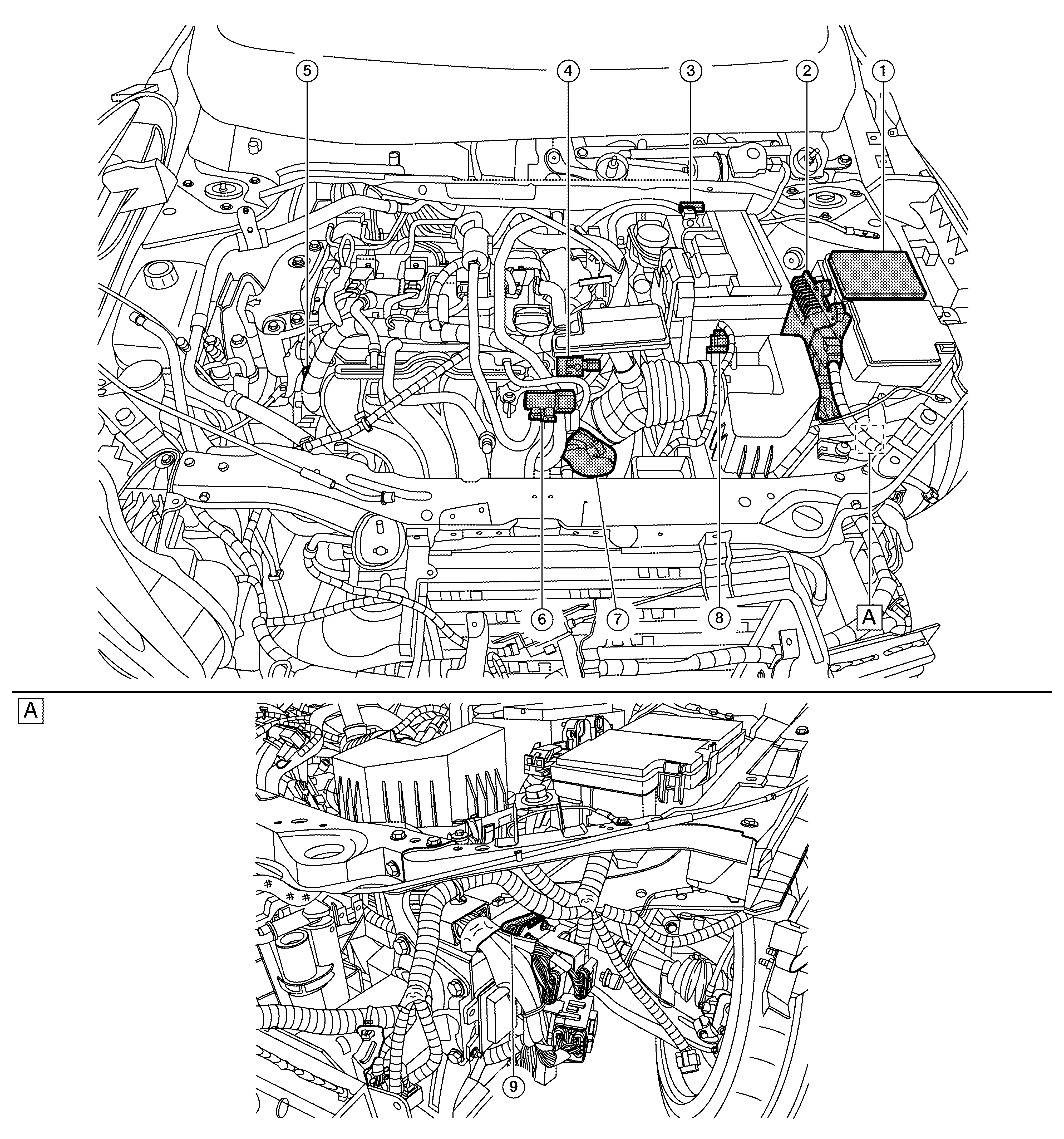 5
4
3
2
1
6
7
8
A
A
9