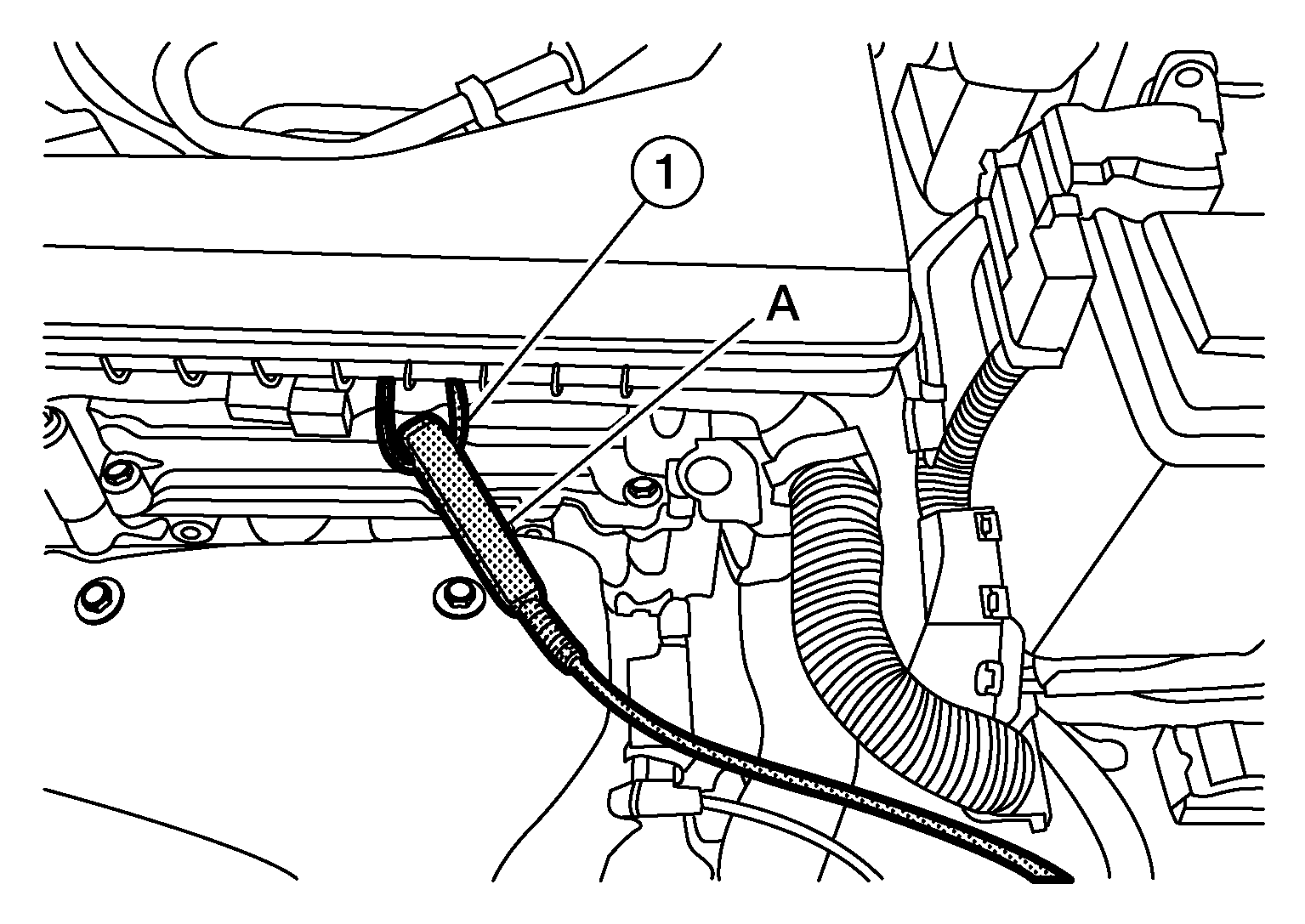 1
A