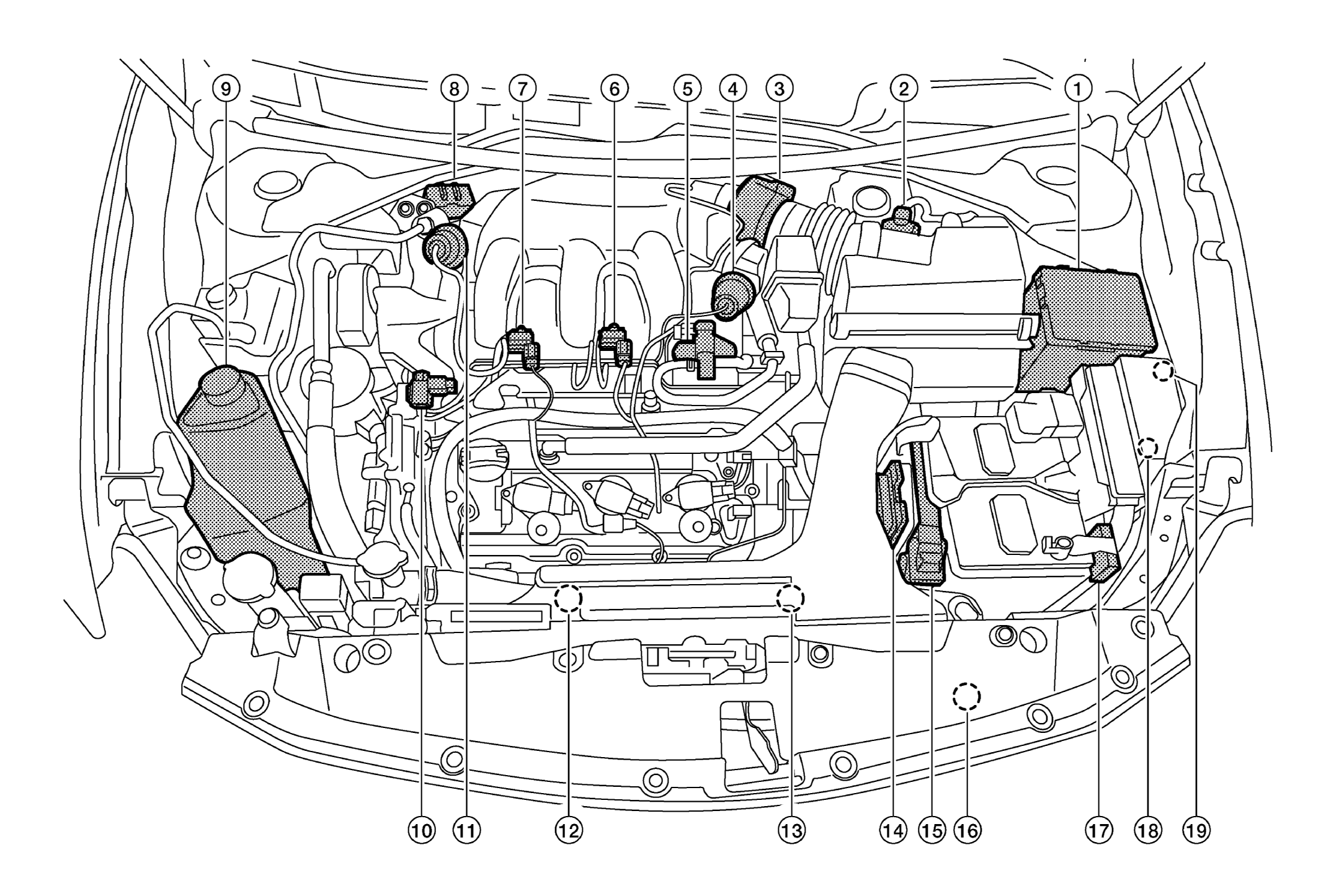 9
8
7
6
5
4
3
2
1
10
11
12
13
14
15
16
17
18
19