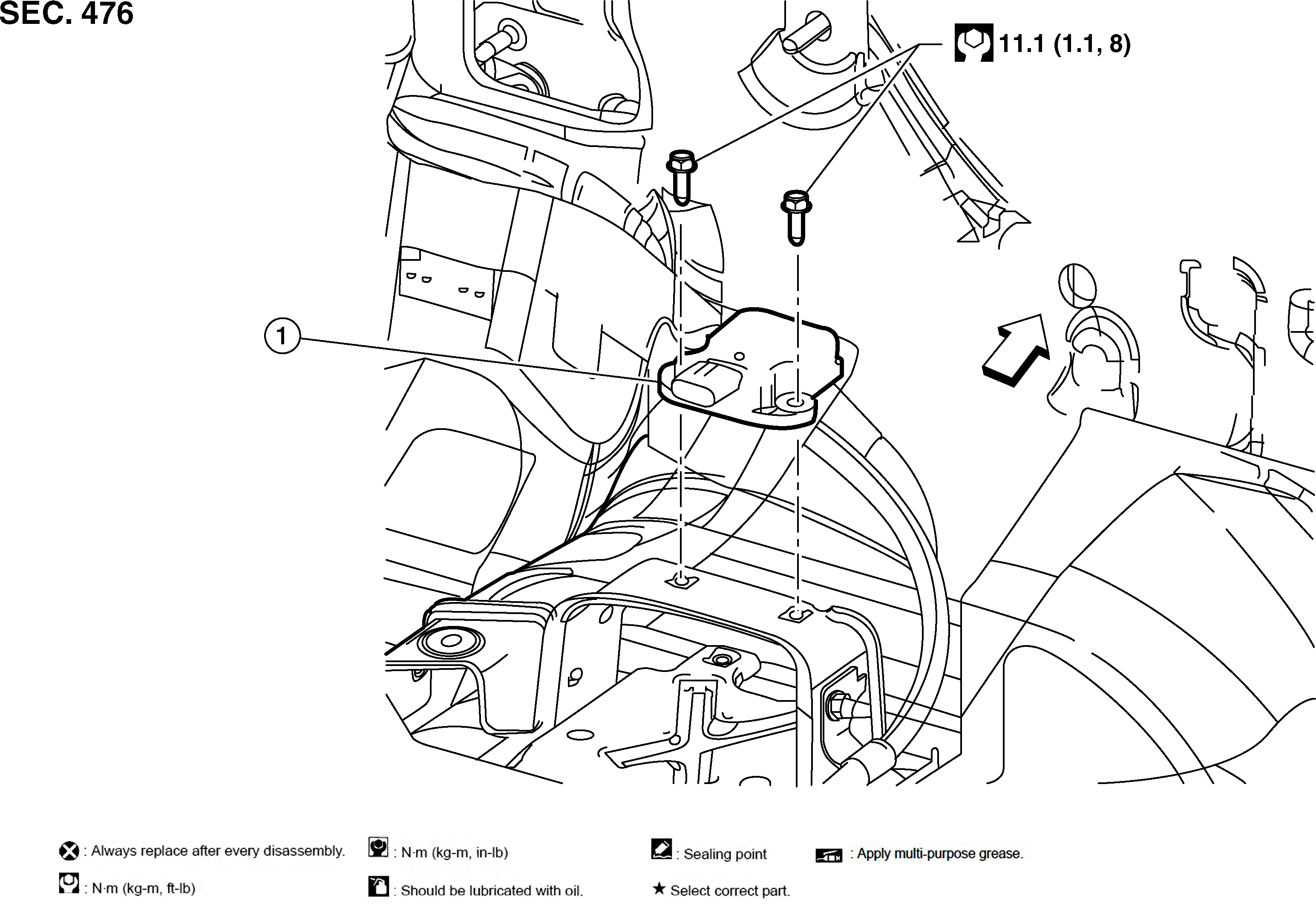 SEC. 476

11.1 (1.1, 8)

1

: Always replace after every disassembly.

: N·m (kg-m, in-lb)

: Sealing point

: Apply multi-purpose grease.

: N·m (kg-m, ft-lb)

: Should be lubricated with oil.

★ Select correct part.