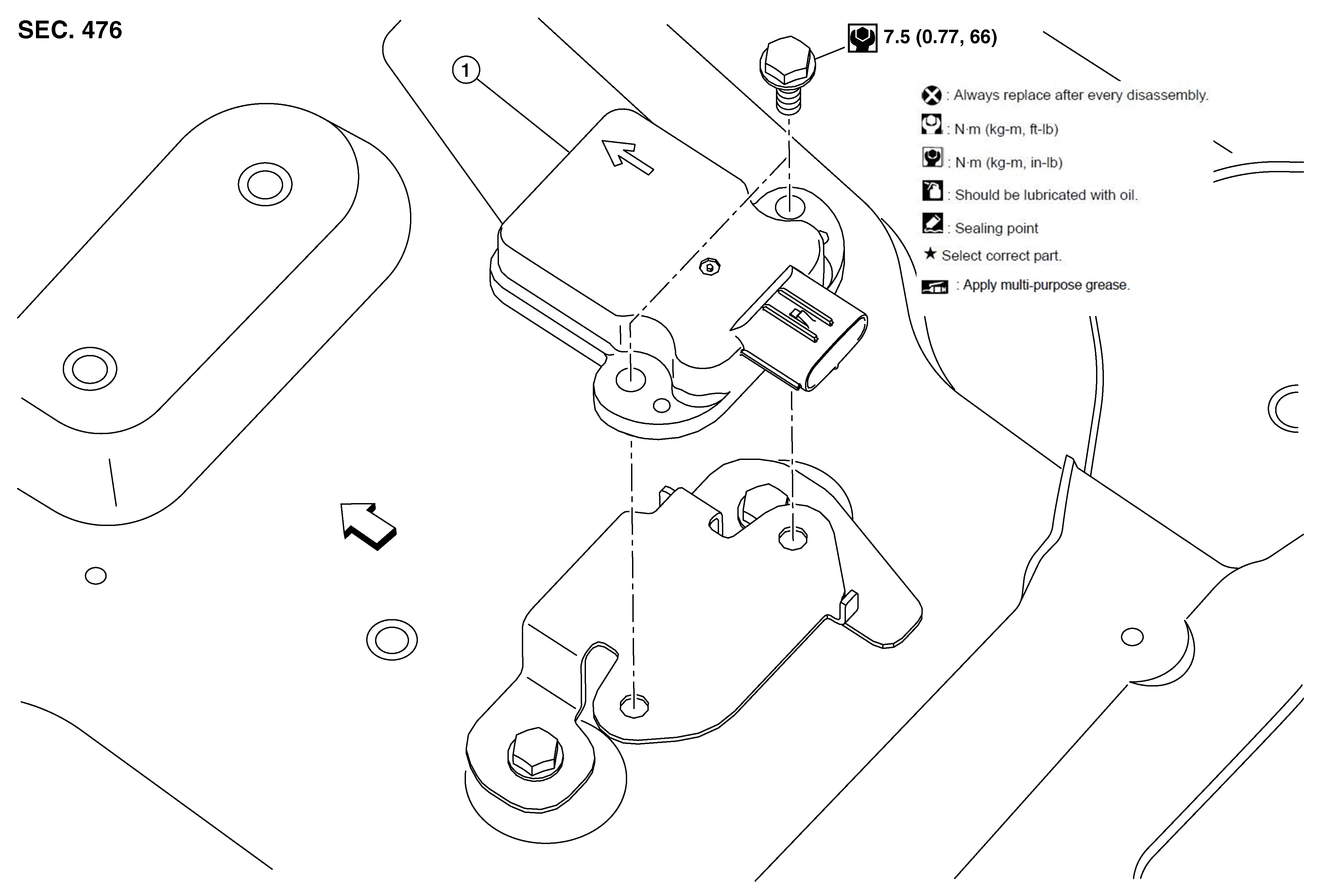 SEC. 476

1

7.5 (0.77, 66)

: Always replace after every disassembly.
: N·m (kg-m, ft-lb)
: N·m (kg-m, in-lb)
: Should be lubricated with oil.
: Sealing point
★ Select correct part.
: Apply multi-purpose grease.