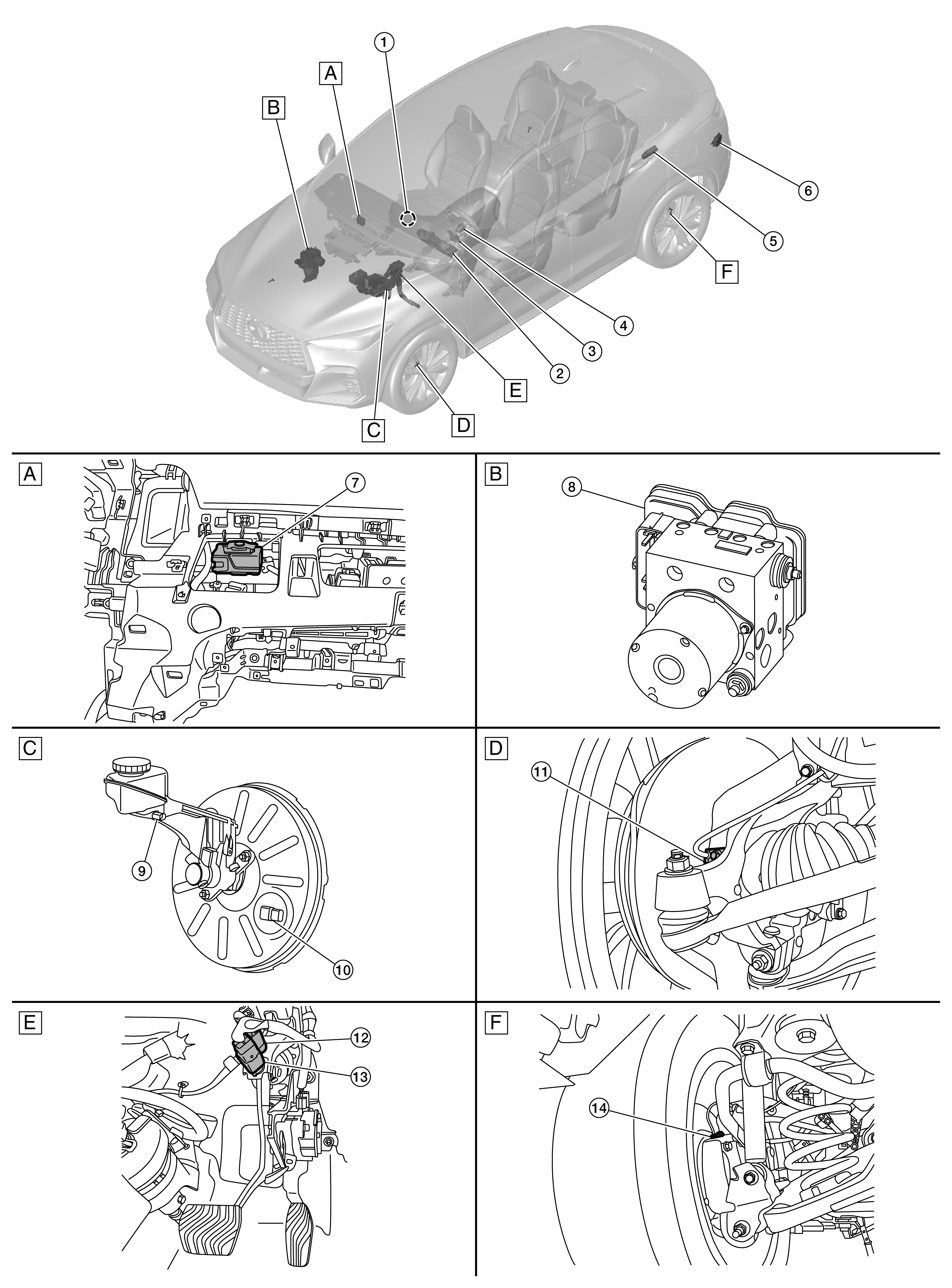 1
A
B
6
5
F
4
3
2
E
D
C

A
7

B
8

C
9
10

D
11

E
12
13

F
14