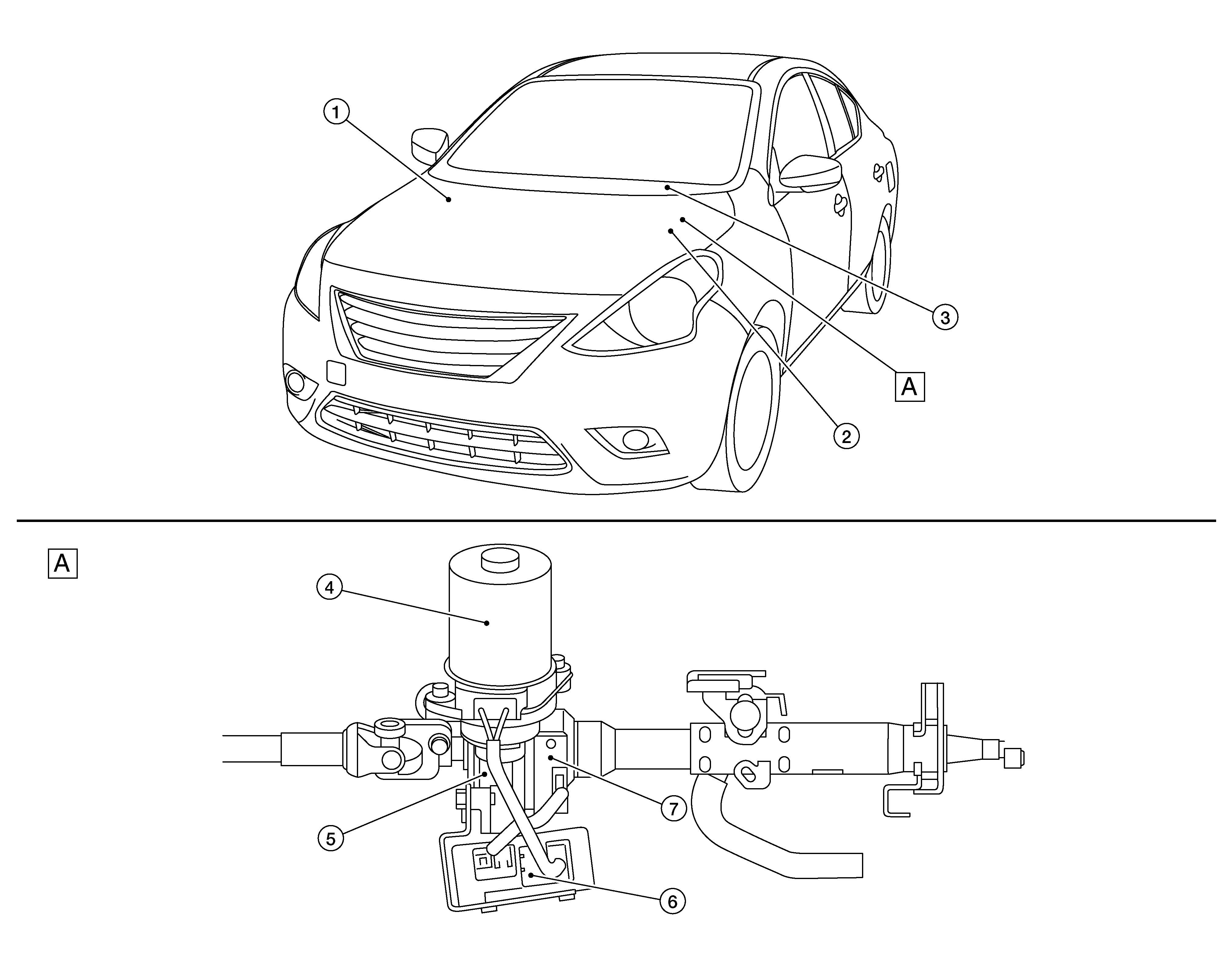 1
3
A
2
A
4
7
5
6