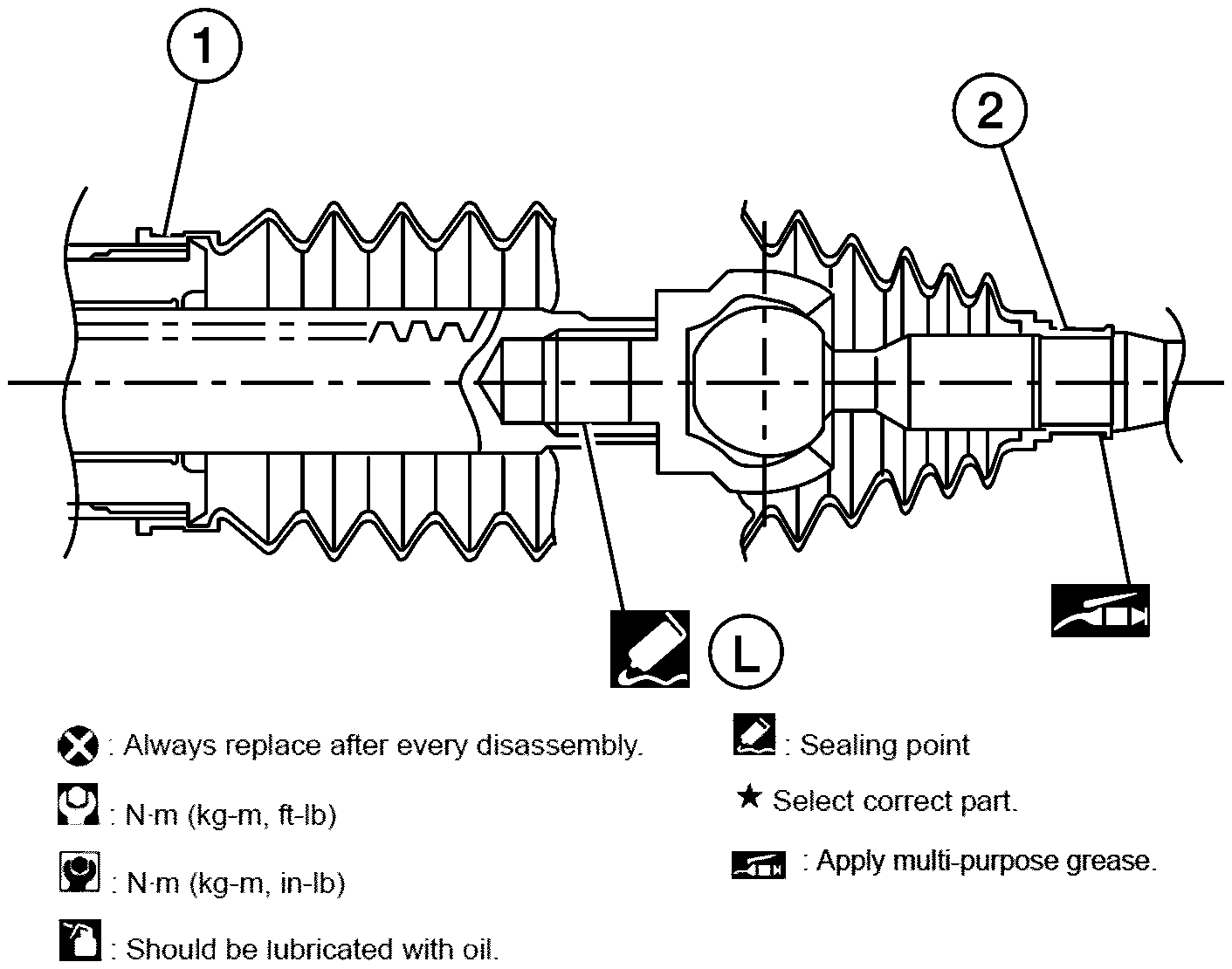 1

2

L

: Always replace after every disassembly.

: N·m (kg-m, ft-lb)

: N·m (kg-m, in-lb)

: Should be lubricated with oil.

: Sealing point

★ Select correct part.

: Apply multi-purpose grease.