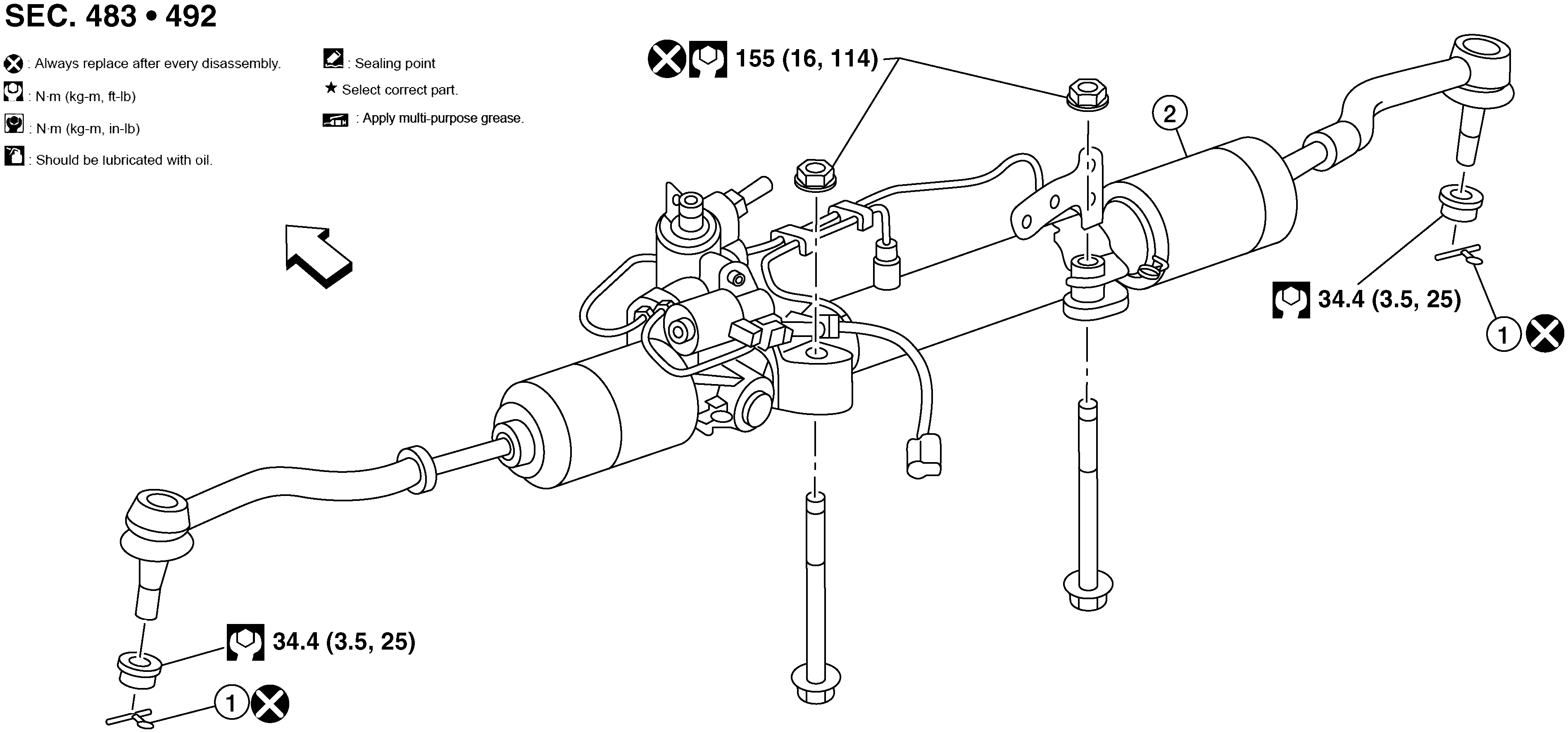 SEC. 483 • 492

: Always replace after every disassembly.
: N·m (kg-m, ft-lb)
: N·m (kg-m, in-lb)
: Should be lubricated with oil.

: Sealing point
★ Select correct part.
: Apply multi-purpose grease.

155 (16, 114)

2

34.4 (3.5, 25)

1

34.4 (3.5, 25)

1