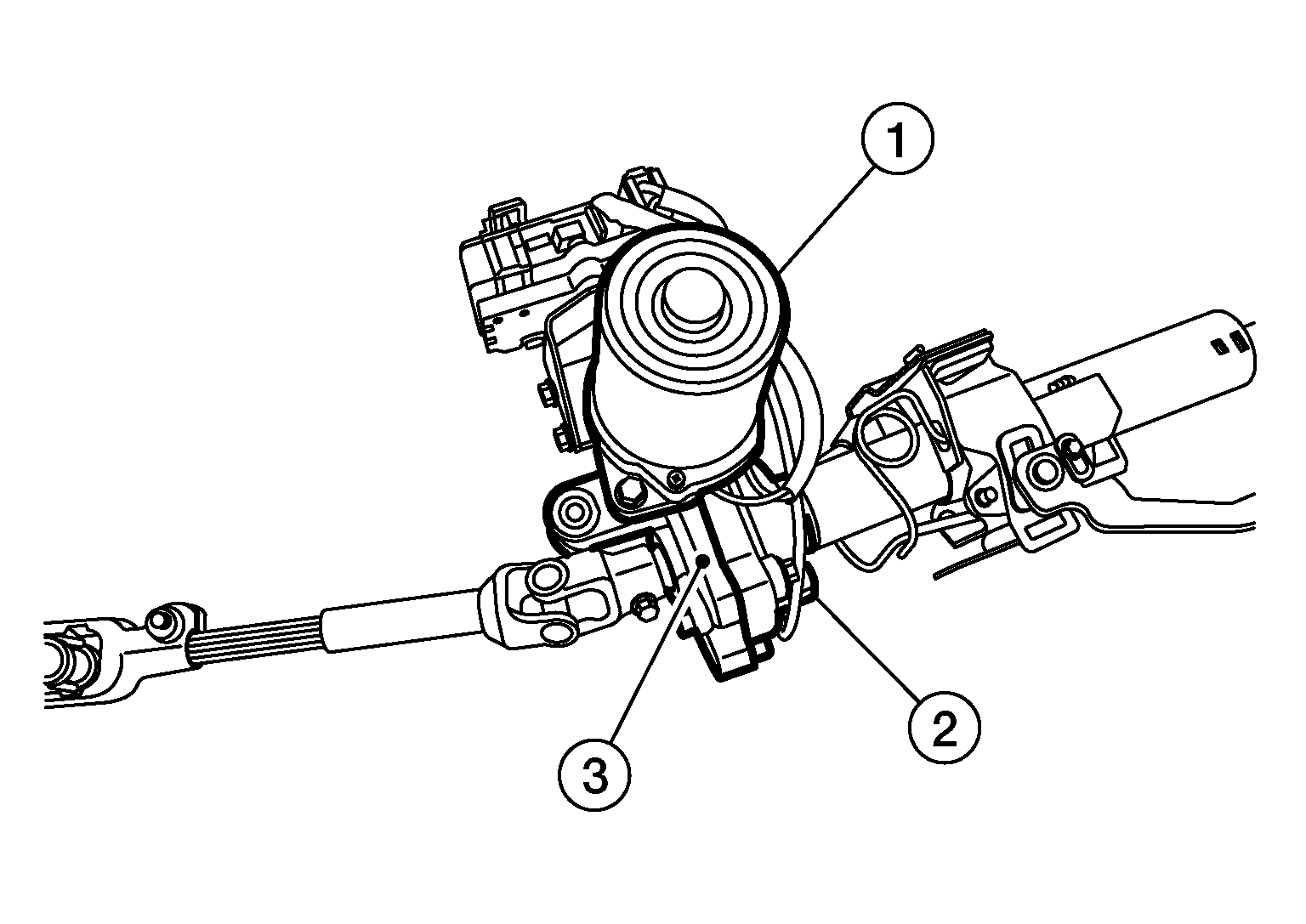 1
2
3