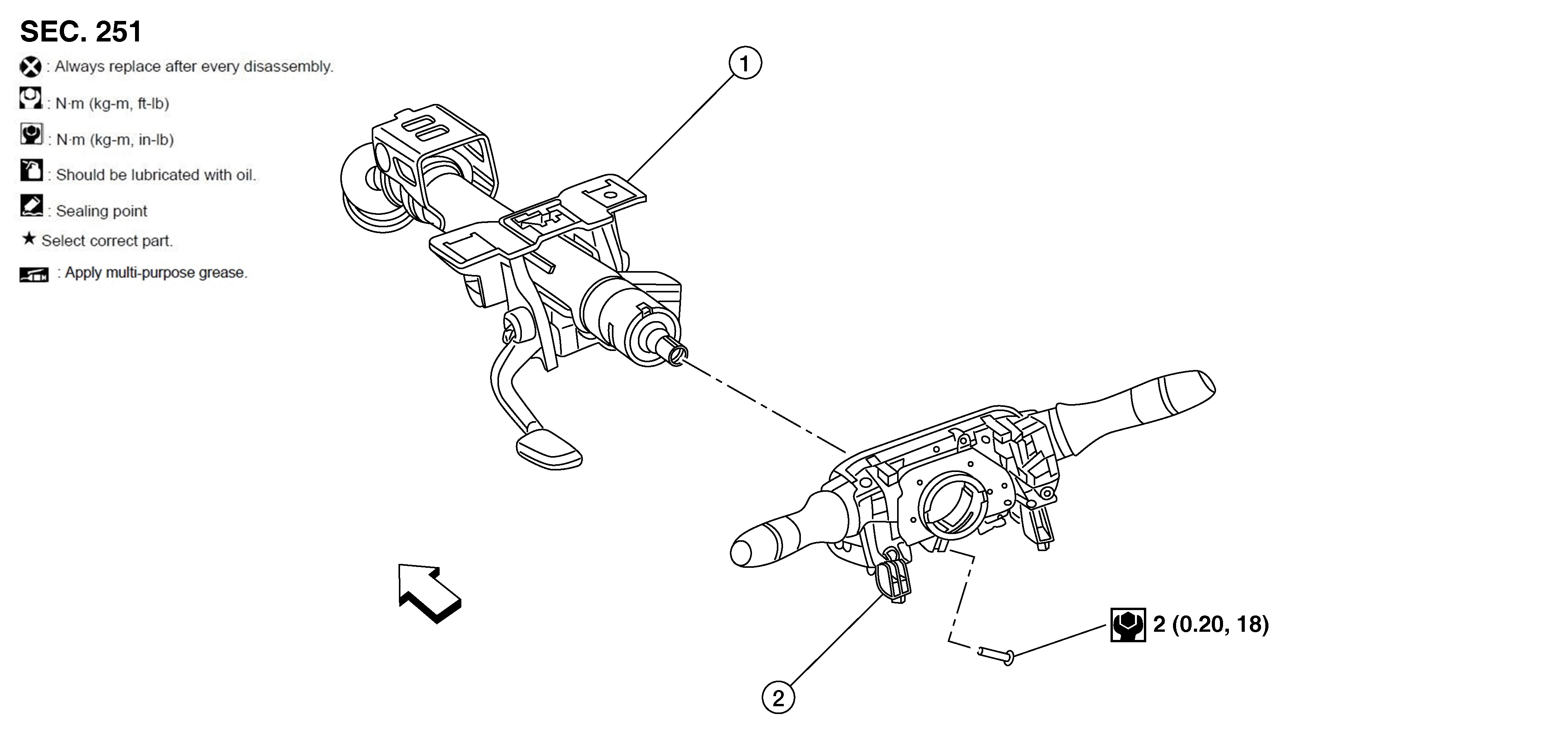 SEC. 251

: Always replace after every disassembly.

: N·m (kg-m, ft-lb)

: N·m (kg-m, in-lb)

: Should be lubricated with oil.

: Sealing point

★ Select correct part.

: Apply multi-purpose grease.

1

2

2 (0.20, 18)