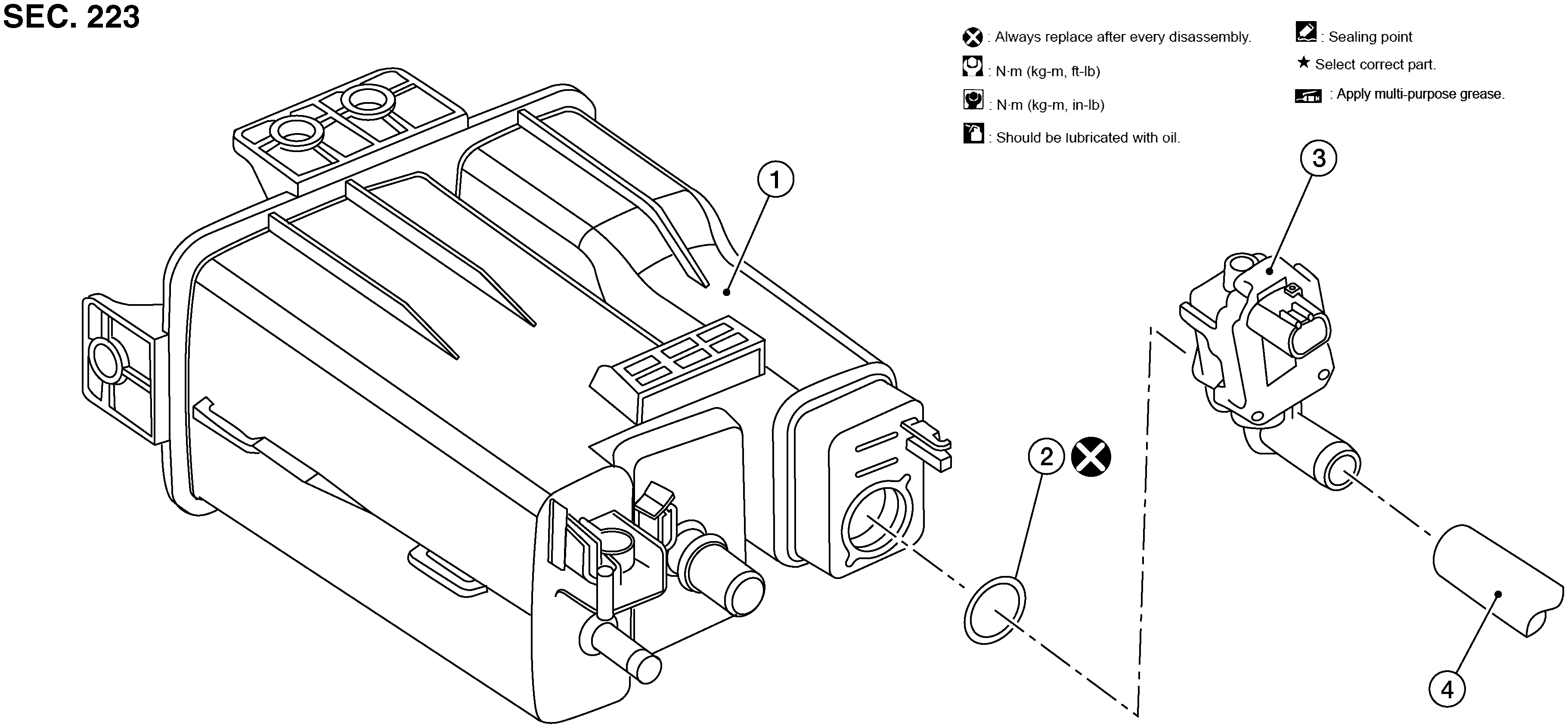 SEC. 223

: Always replace after every disassembly.

: N·m (kg-m, ft-lb)

: N·m (kg-m, in-lb)

: Should be lubricated with oil.

: Sealing point

★ Select correct part.

: Apply multi-purpose grease.

1

2

3

4