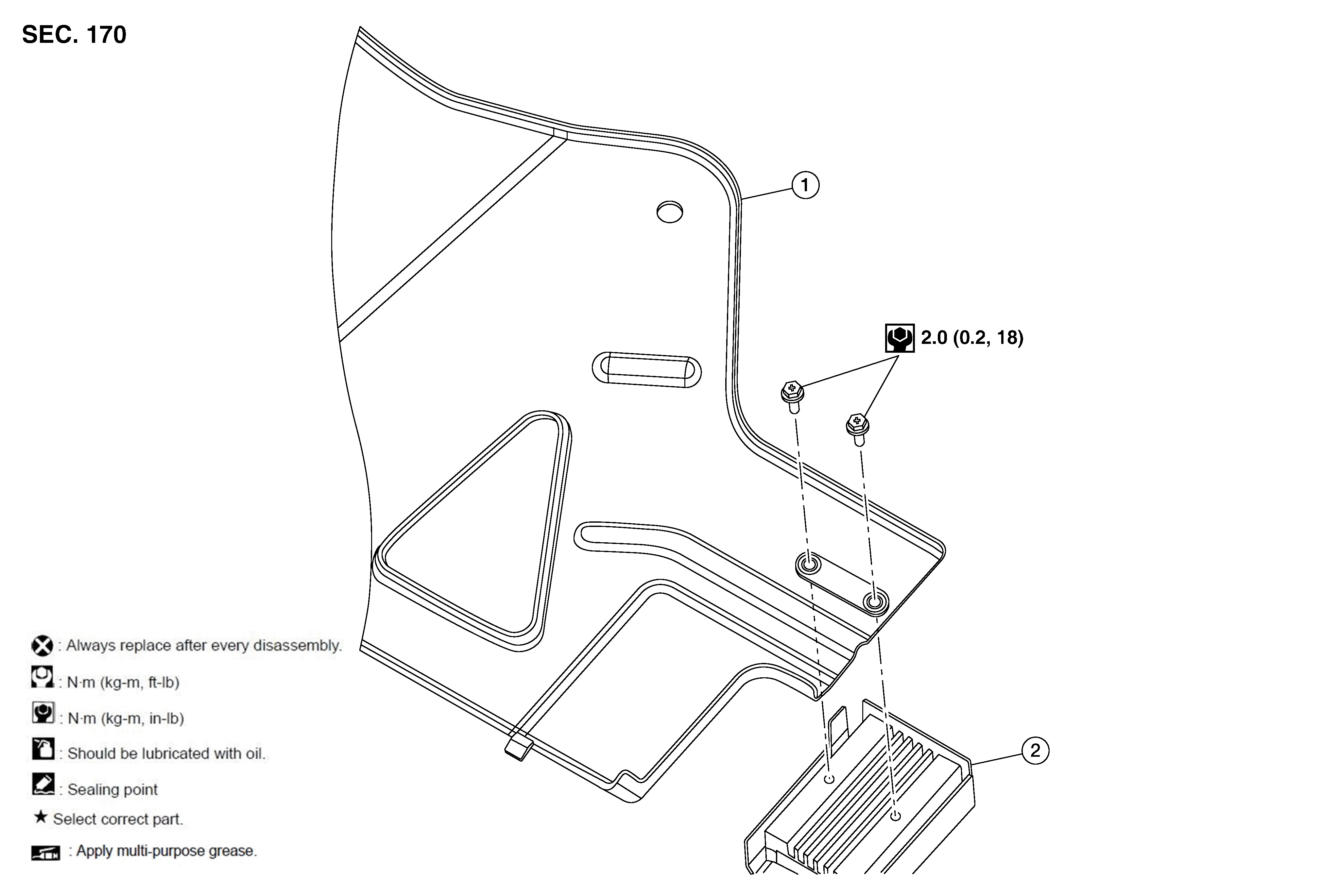 SEC. 170

1

2.0 (0.2, 18)

2

: Always replace after every disassembly.

: N·m (kg-m, ft-lb)

: N·m (kg-m, in-lb)

: Should be lubricated with oil.

: Sealing point

★ Select correct part.

: Apply multi-purpose grease.