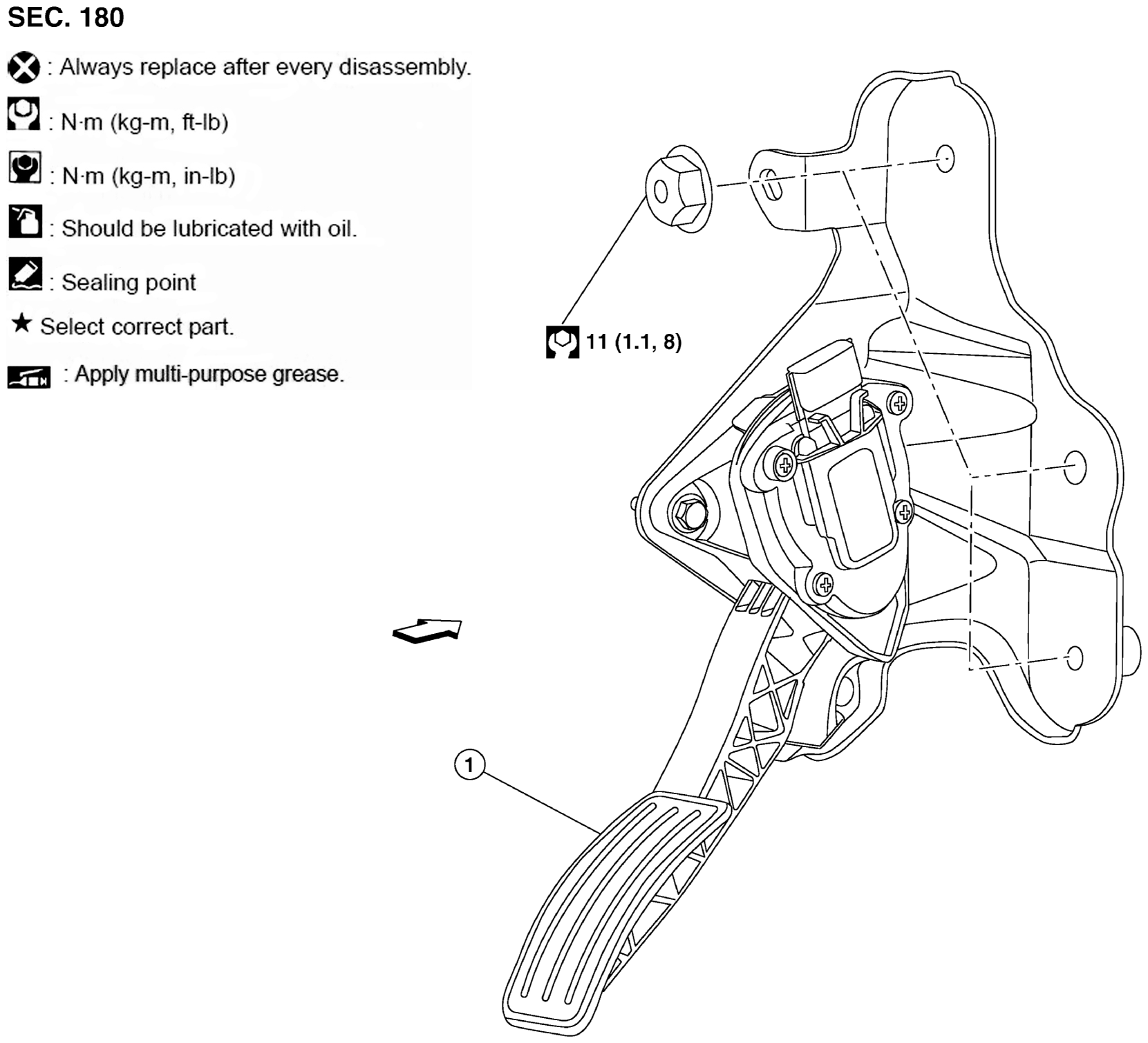 SEC. 180

: Always replace after every disassembly.

: N·m (kg-m, ft-lb)

: N·m (kg-m, in-lb)

: Should be lubricated with oil.

: Sealing point

★ Select correct part.

: Apply multi-purpose grease.

11 (1.1, 8)

1