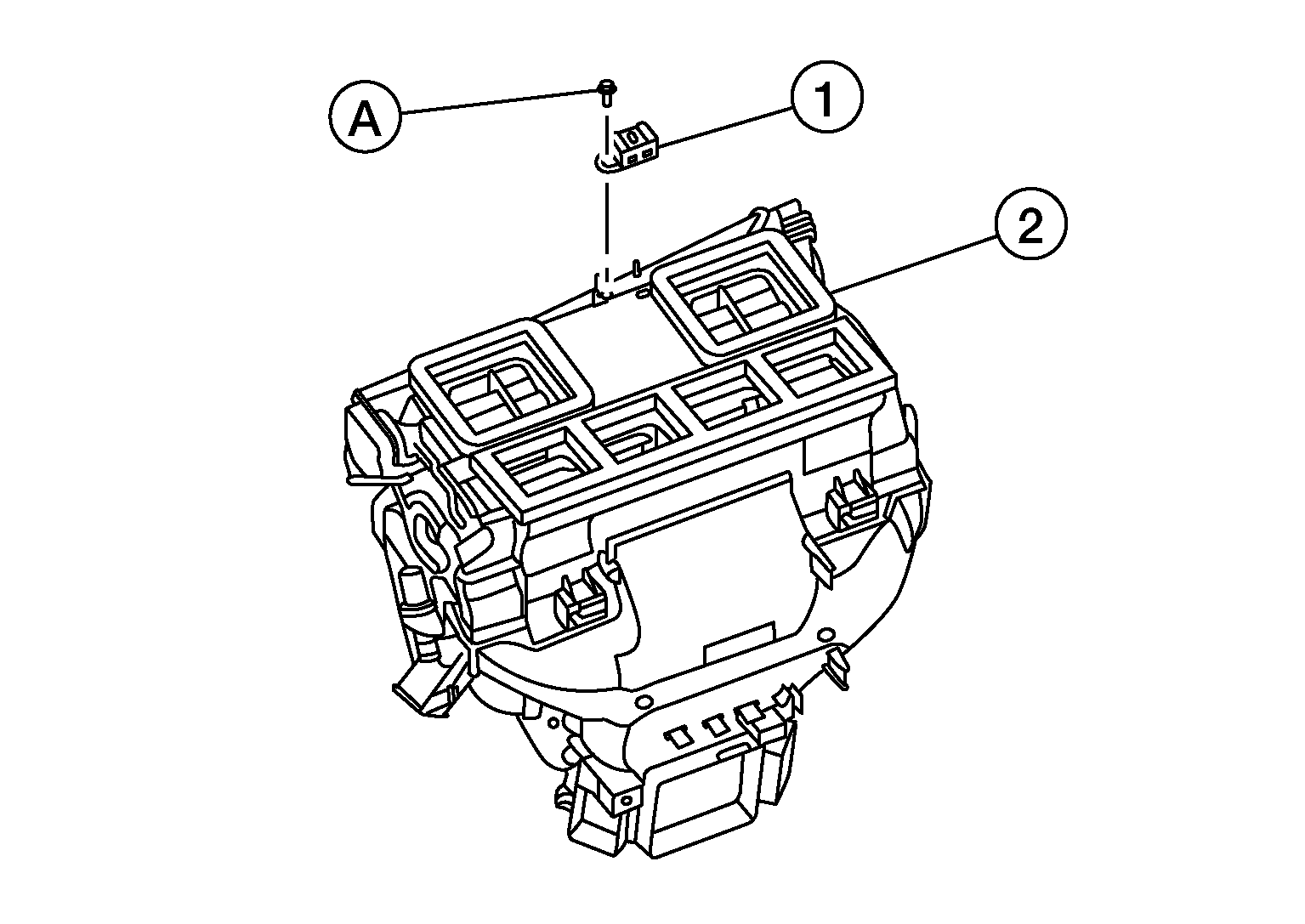 A
1
2