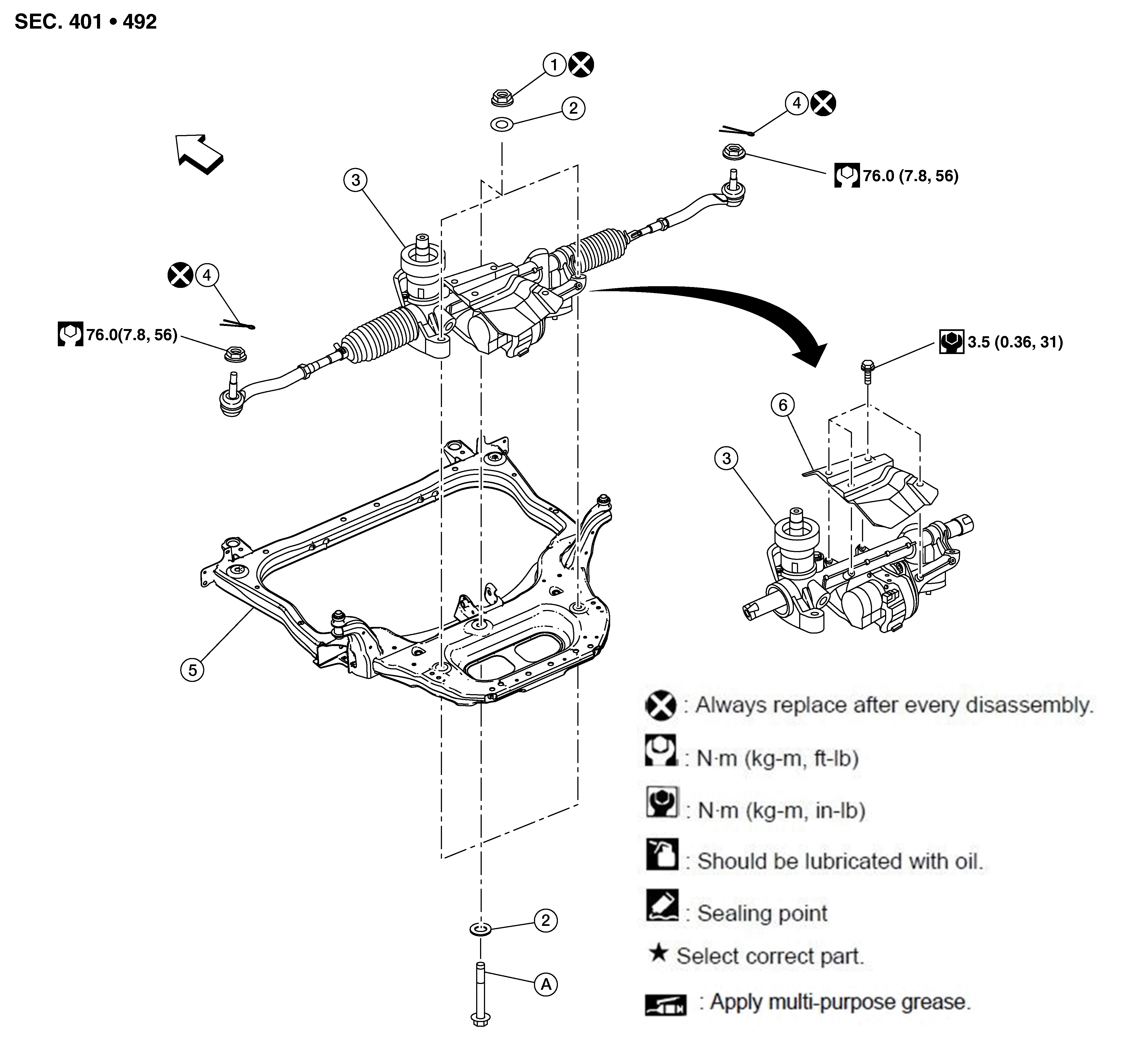 SEC. 401 • 492

1

2

4

3

76.0 (7.8, 56)

4

76.0(7.8, 56)

3.5 (0.36, 31)

6

3

5

2

A

: Always replace after every disassembly.

: N·m (kg-m, ft-lb)

: N·m (kg-m, in-lb)

: Should be lubricated with oil.

: Sealing point

★ Select correct part.

: Apply multi-purpose grease.