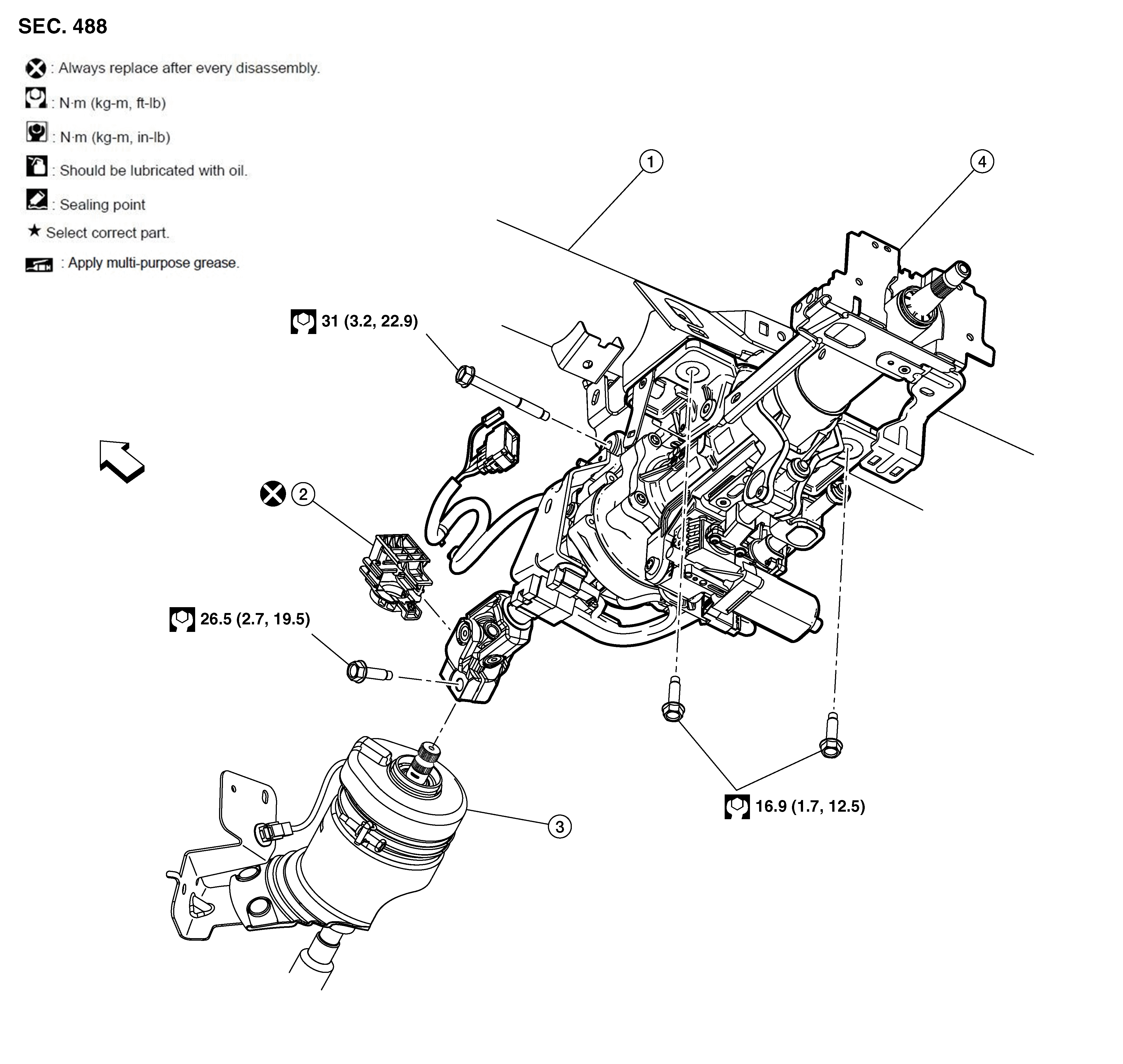 SEC. 488

: Always replace after every disassembly.

: N·m (kg-m, ft-lb)

: N·m (kg-m, in-lb)

: Should be lubricated with oil.

: Sealing point

★ Select correct part.

: Apply multi-purpose grease.

1

4

31 (3.2, 22.9)

2

26.5 (2.7, 19.5)

3

16.9 (1.7, 12.5)