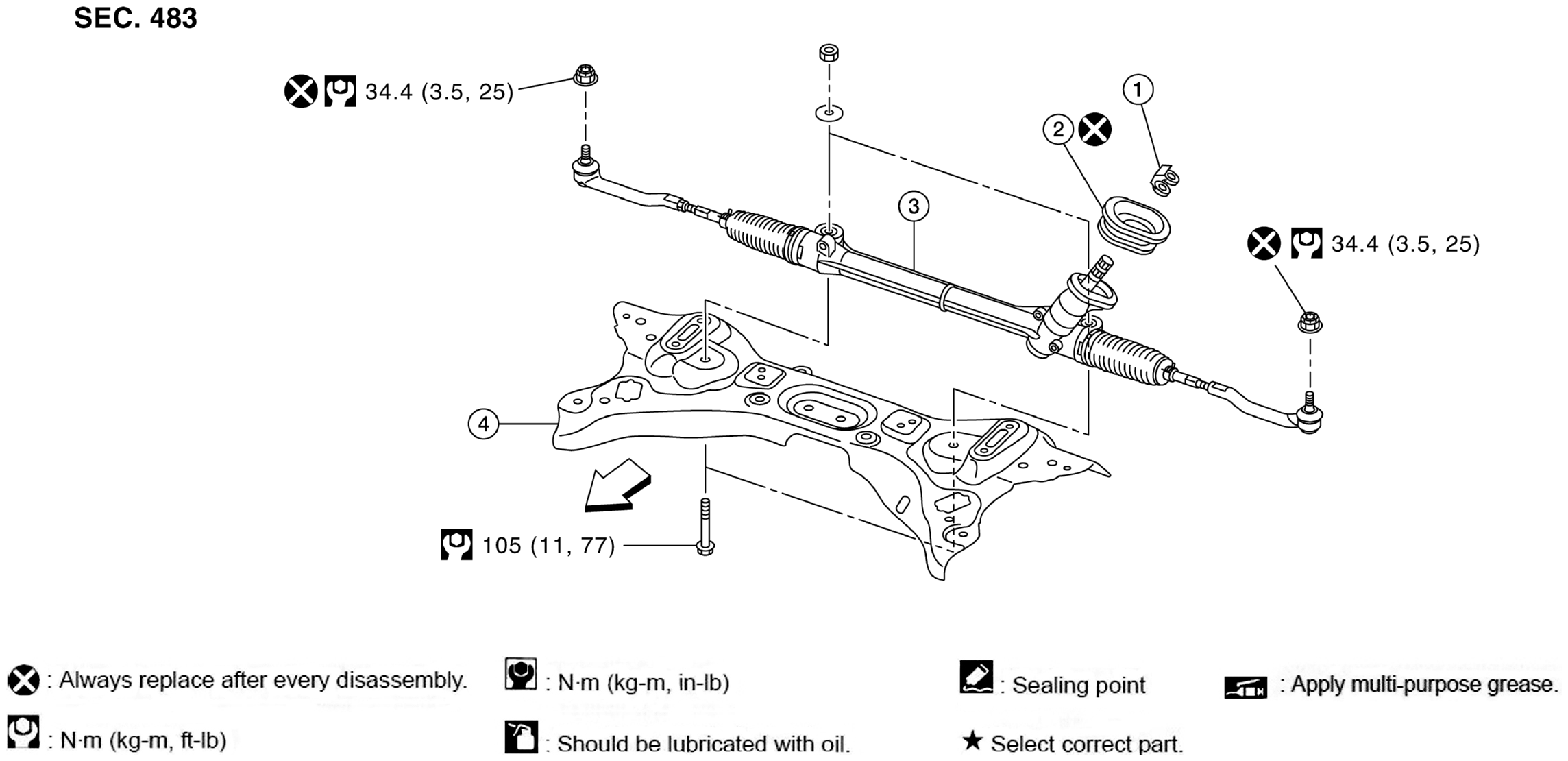 SEC. 483

34.4 (3.5, 25)

1

2

3

34.4 (3.5, 25)

4

105 (11, 77)

: Always replace after every disassembly.

: N·m (kg-m, ft-lb)

: N·m (kg-m, in-lb)

: Should be lubricated with oil.

: Sealing point

★ Select correct part.

: Apply multi-purpose grease.