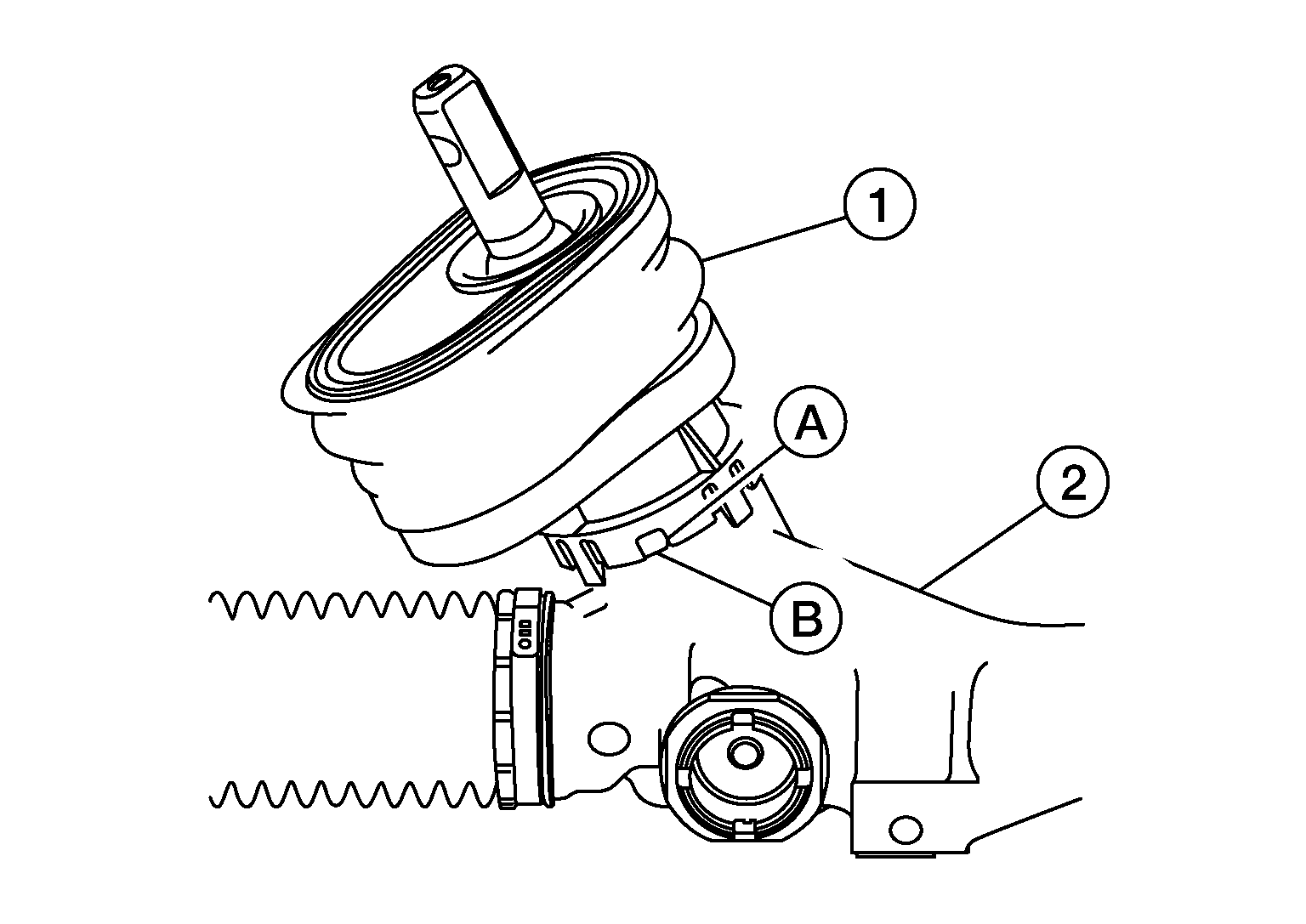 1
A
2
B