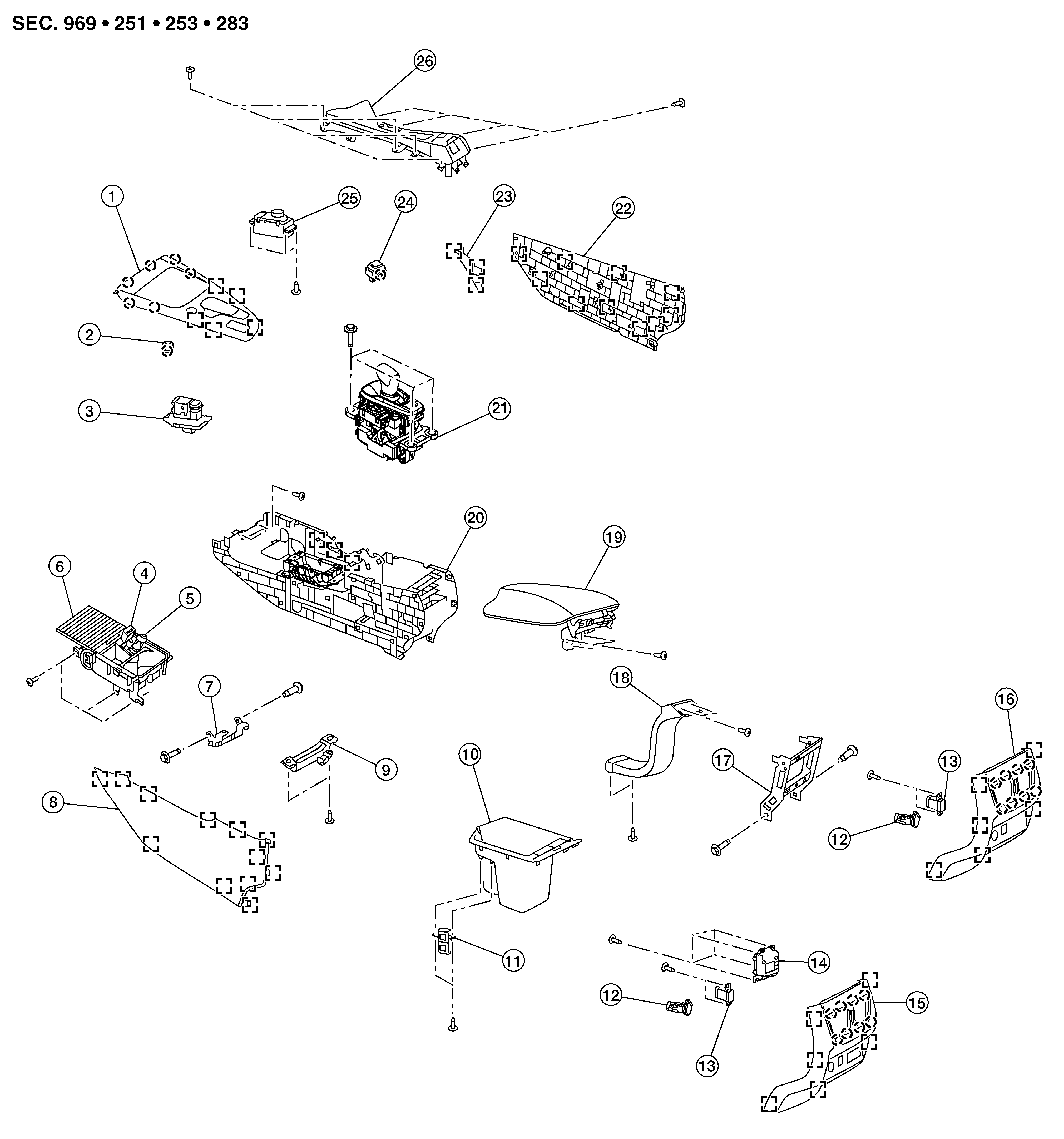 SEC. 969 • 251 • 253 • 283

26

1

25

24

23

22

2

3

21

20

19

6

4

5

7

18

16

9

10

17

13

8

12

11

14

12

15

13