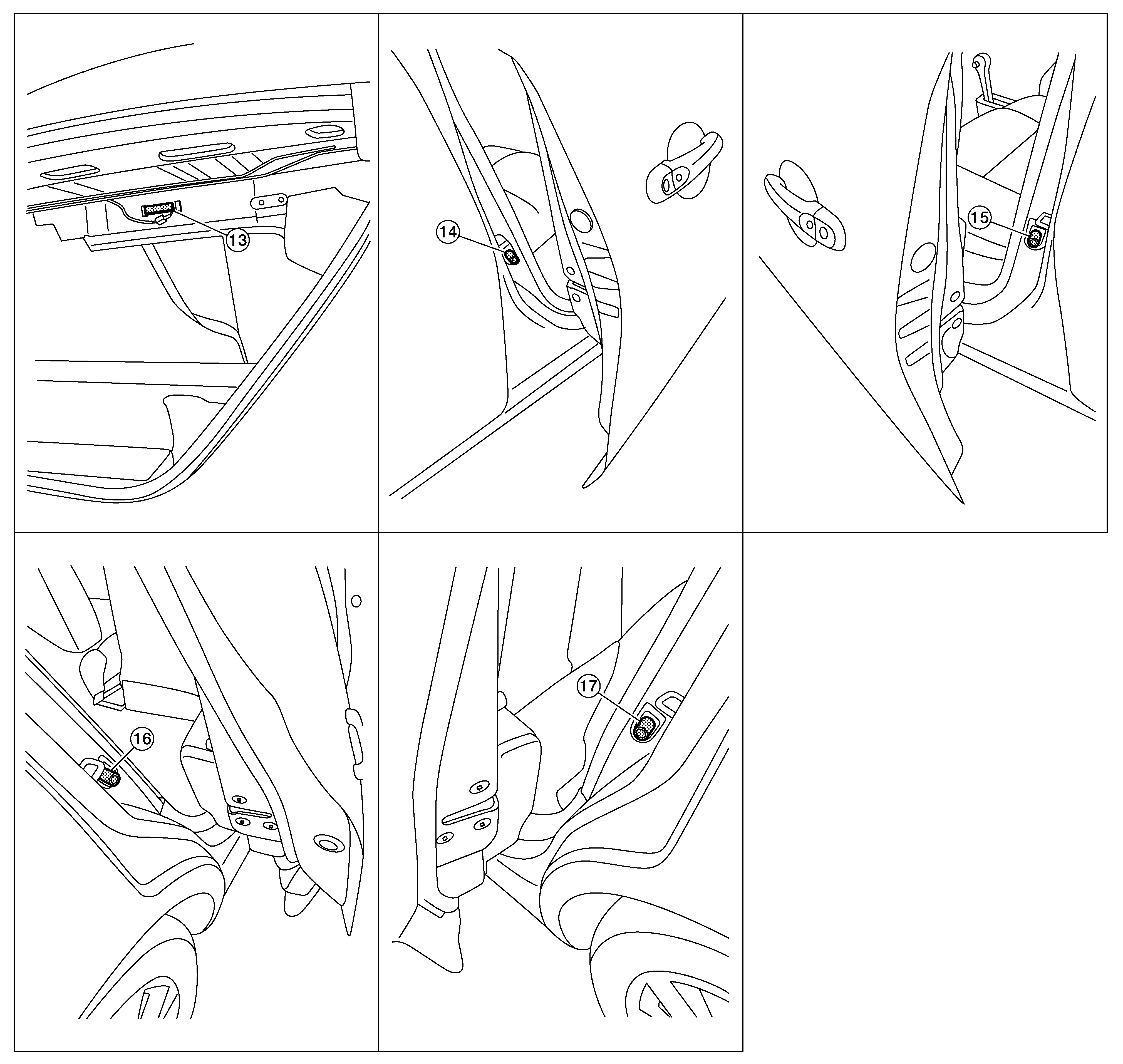 13

14

15

16

17