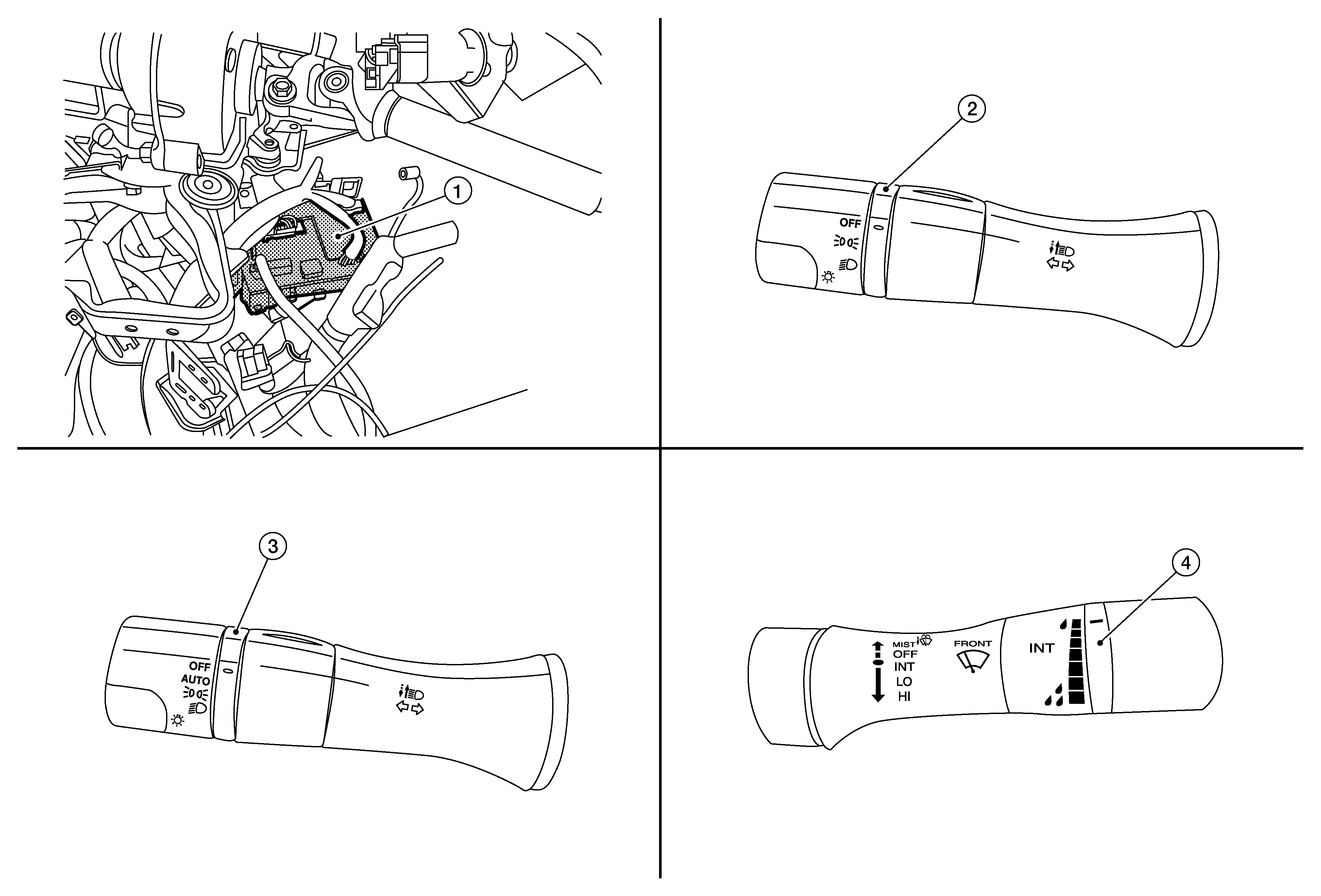 1

2

OFF

3

OFF
AUTO

4

MIST
OFF
INT
LO
HI

FRONT

INT