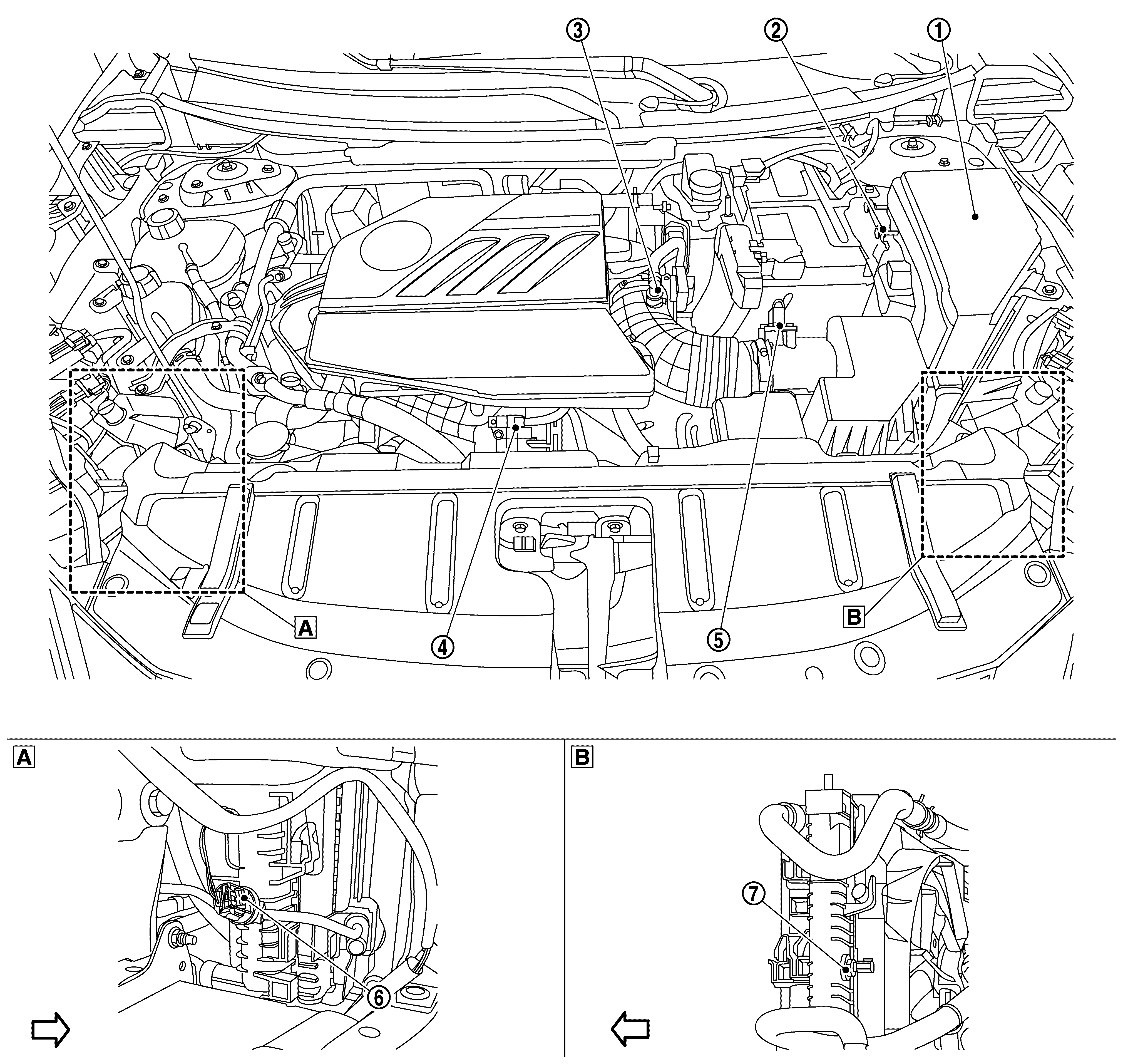 ③
②
①
A
④
⑤
B
A
⑥
B
⑦