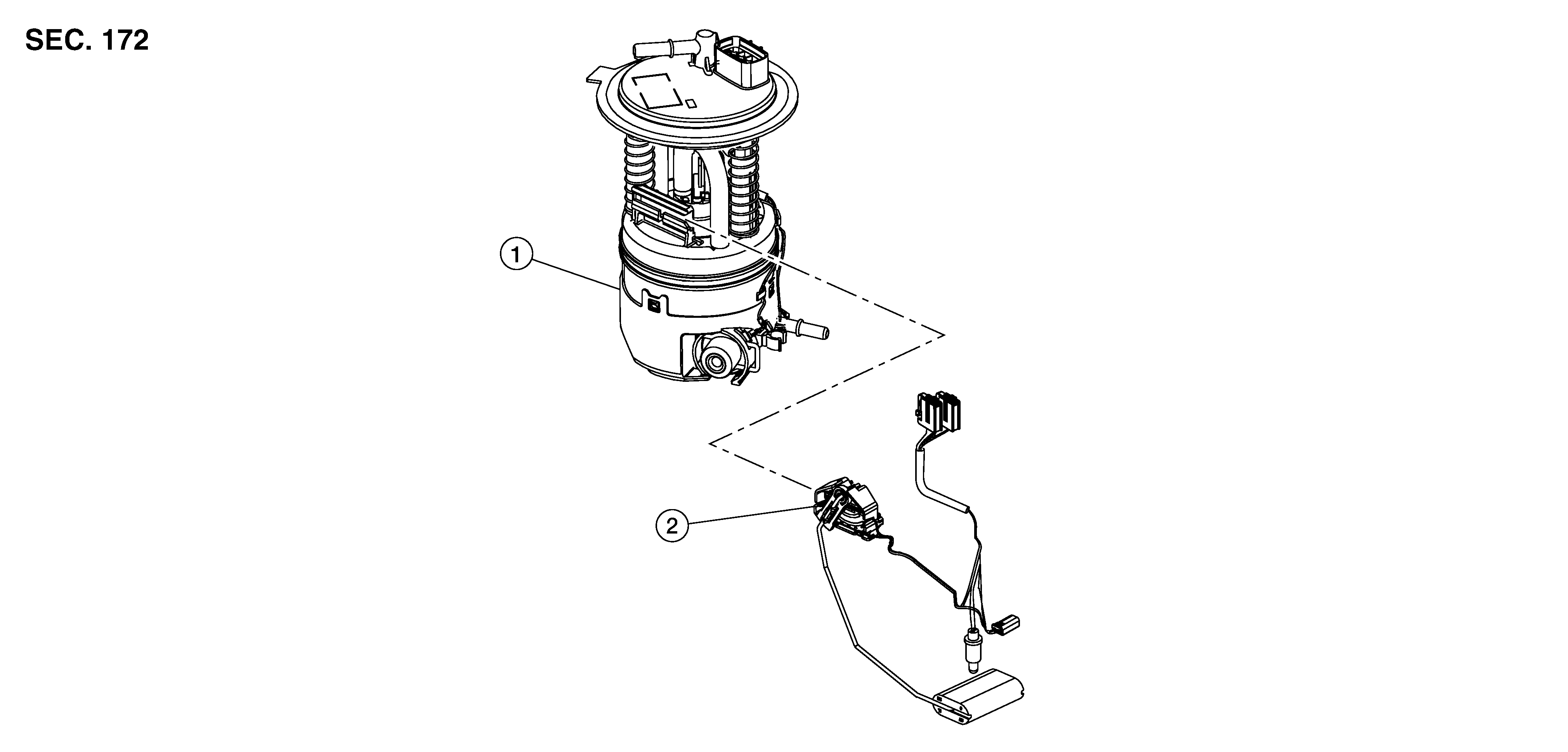 SEC. 172

1

2