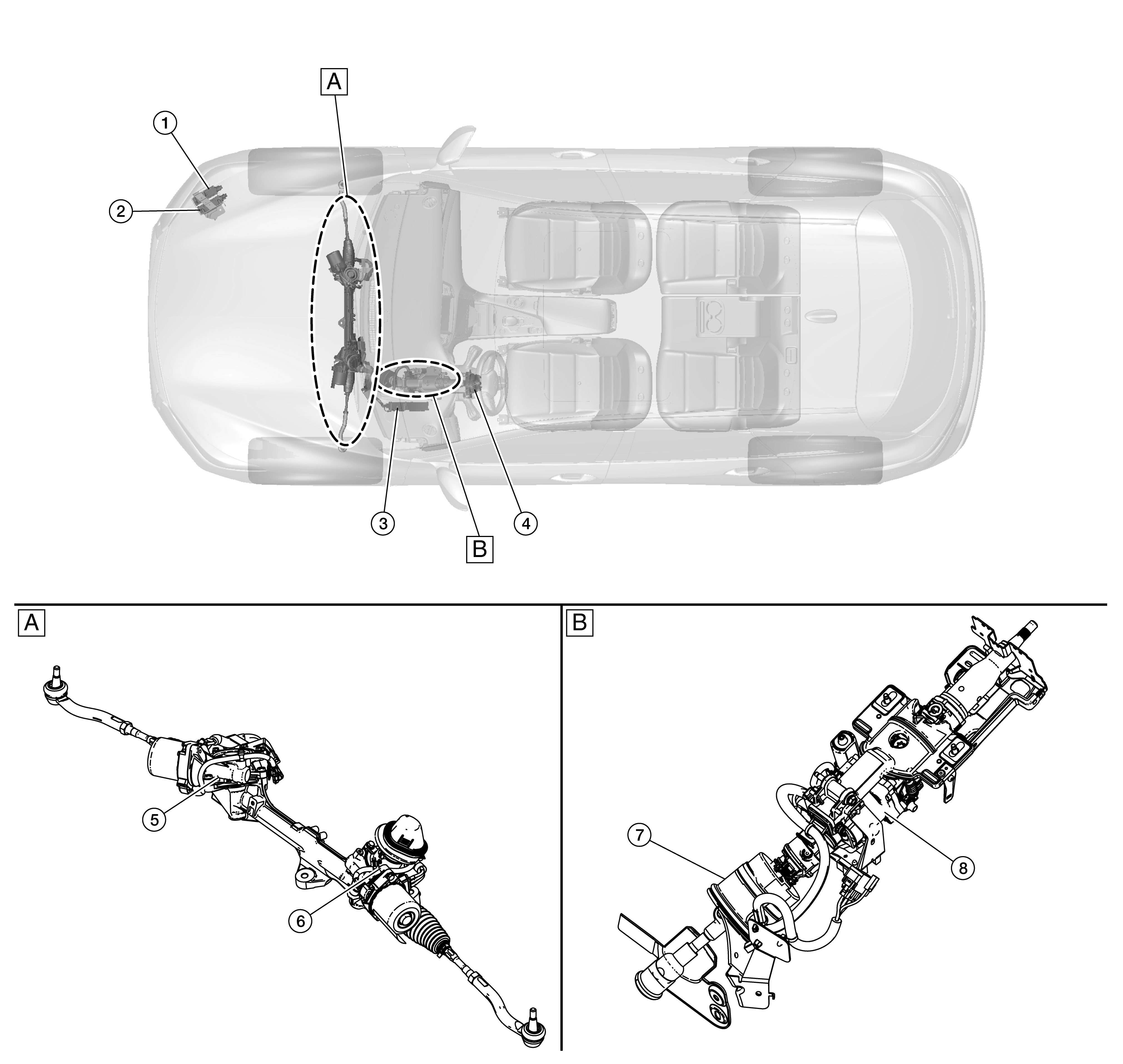 A

1

2

3

B

4

A

5

6

B

7

8