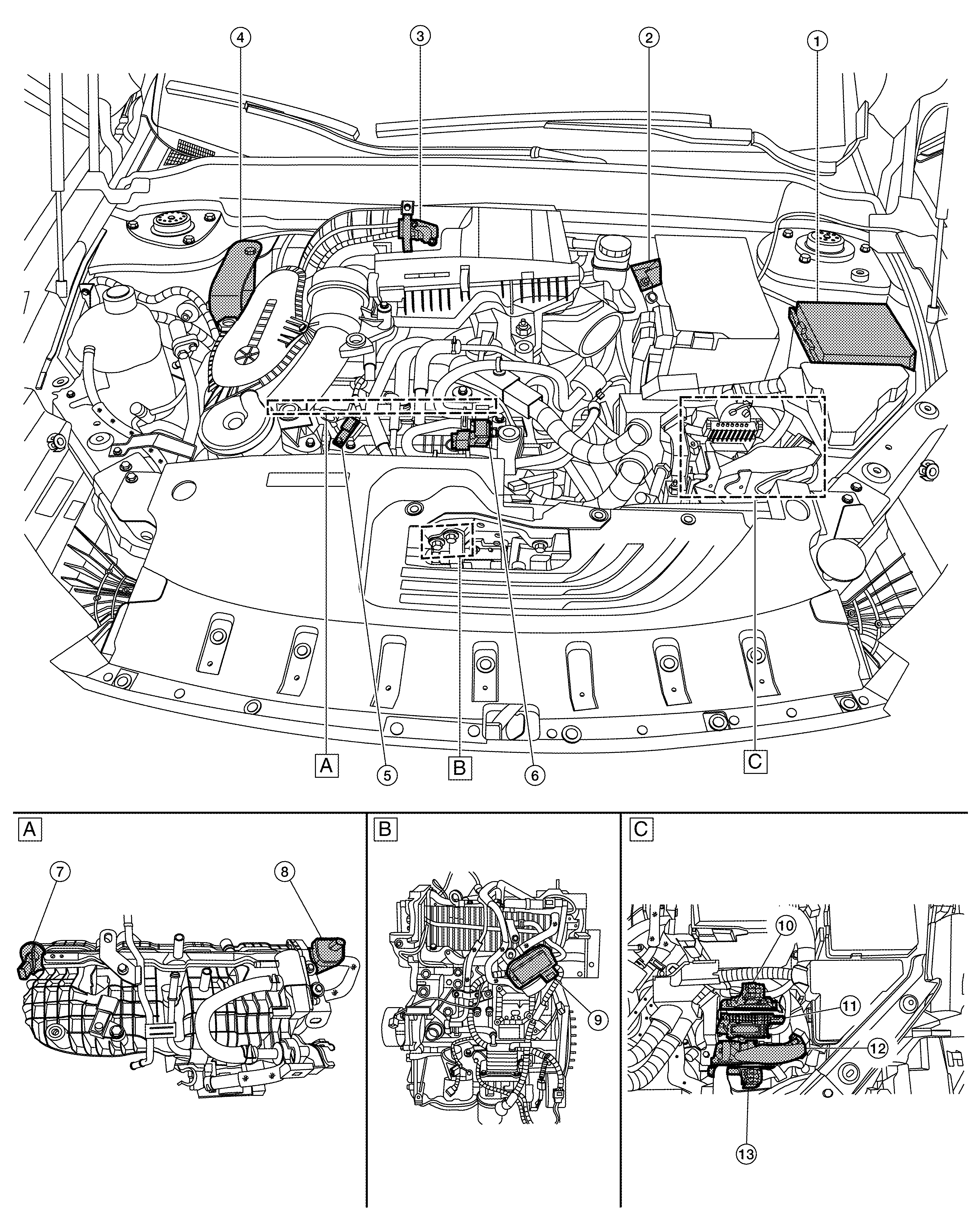 4
3
2
1
A
5
B
6
C

A
7
8

B
9

C
10
11
12
13