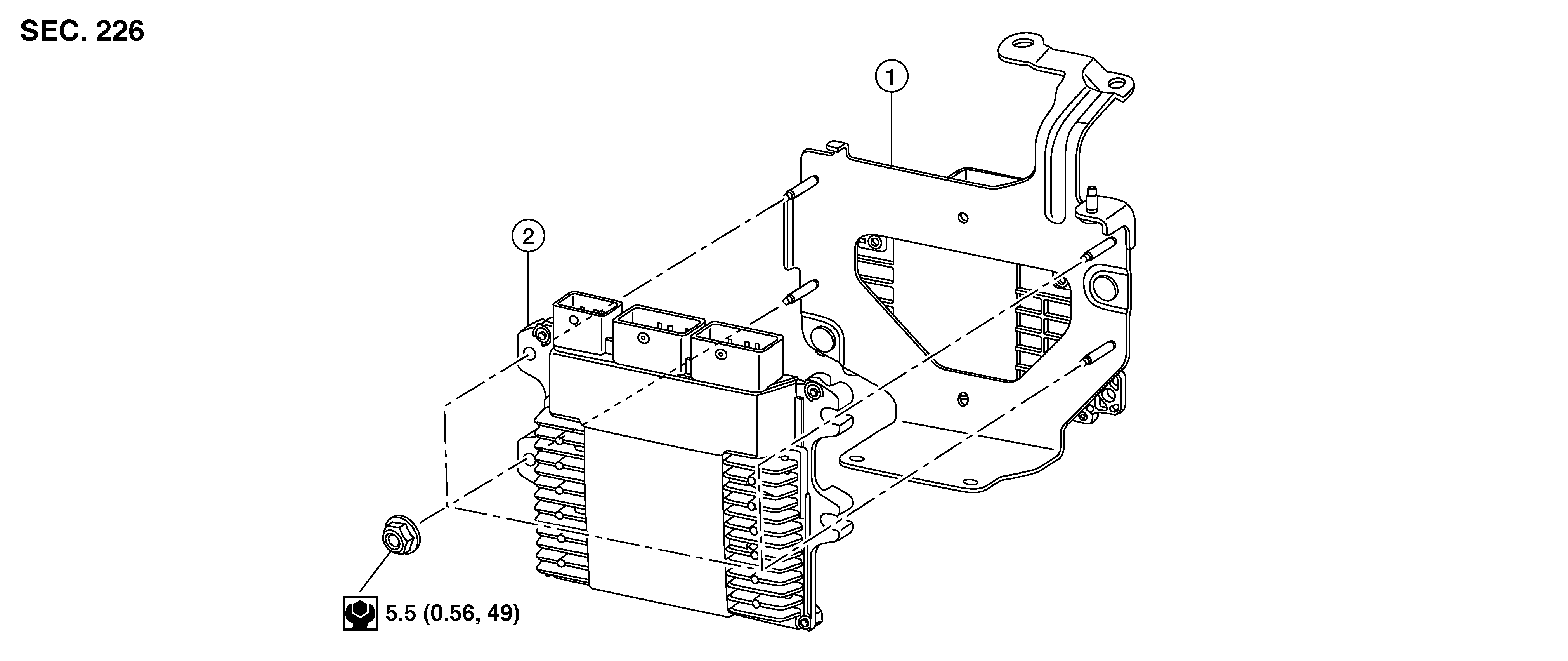 SEC. 226

1

2

5.5 (0.56, 49)