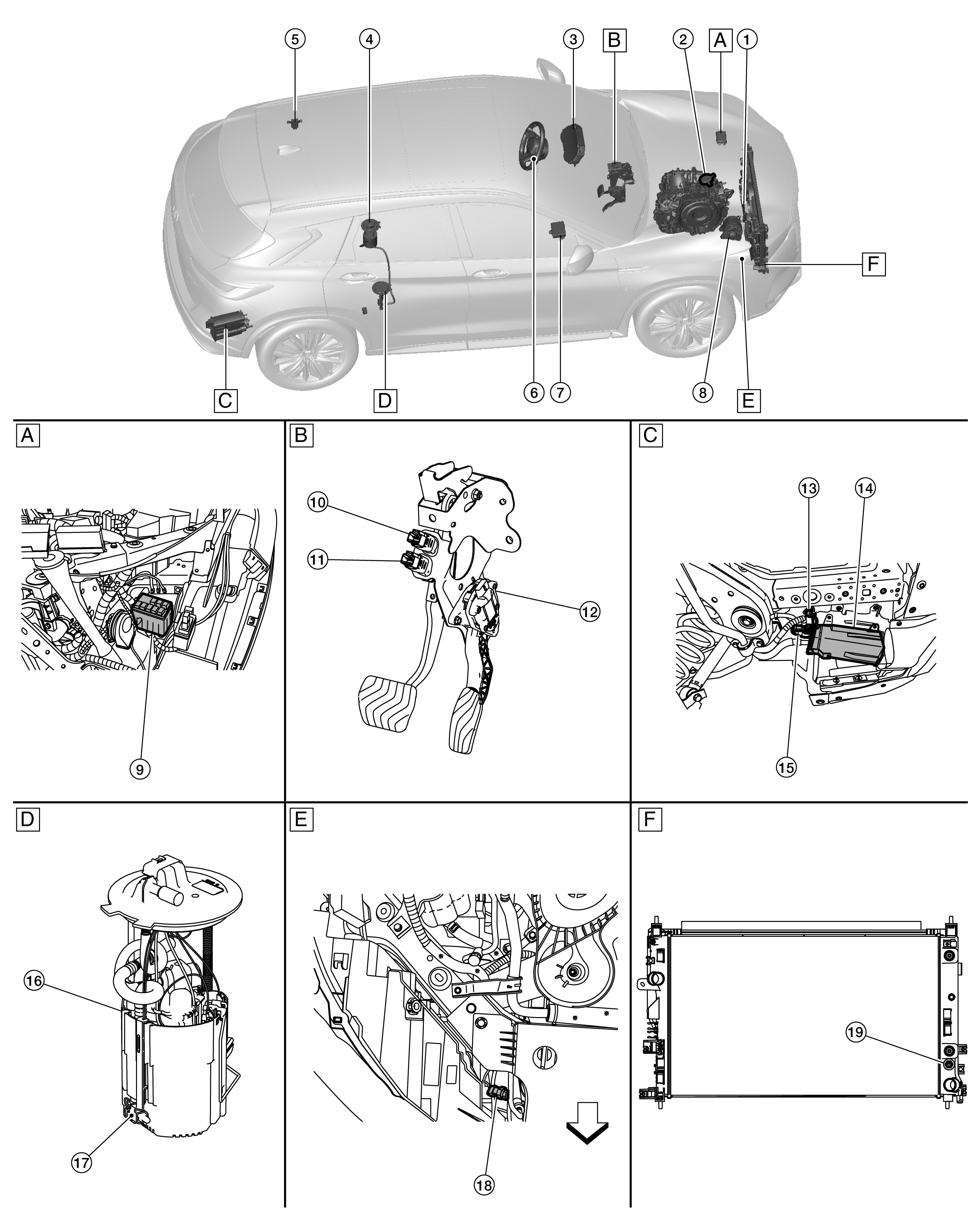 5
4
3
B
2
A
1
F
C
D
6
7
8
E

A
9

B
10
11
12

C
13
14
15

D
16
17

E
18

F
19