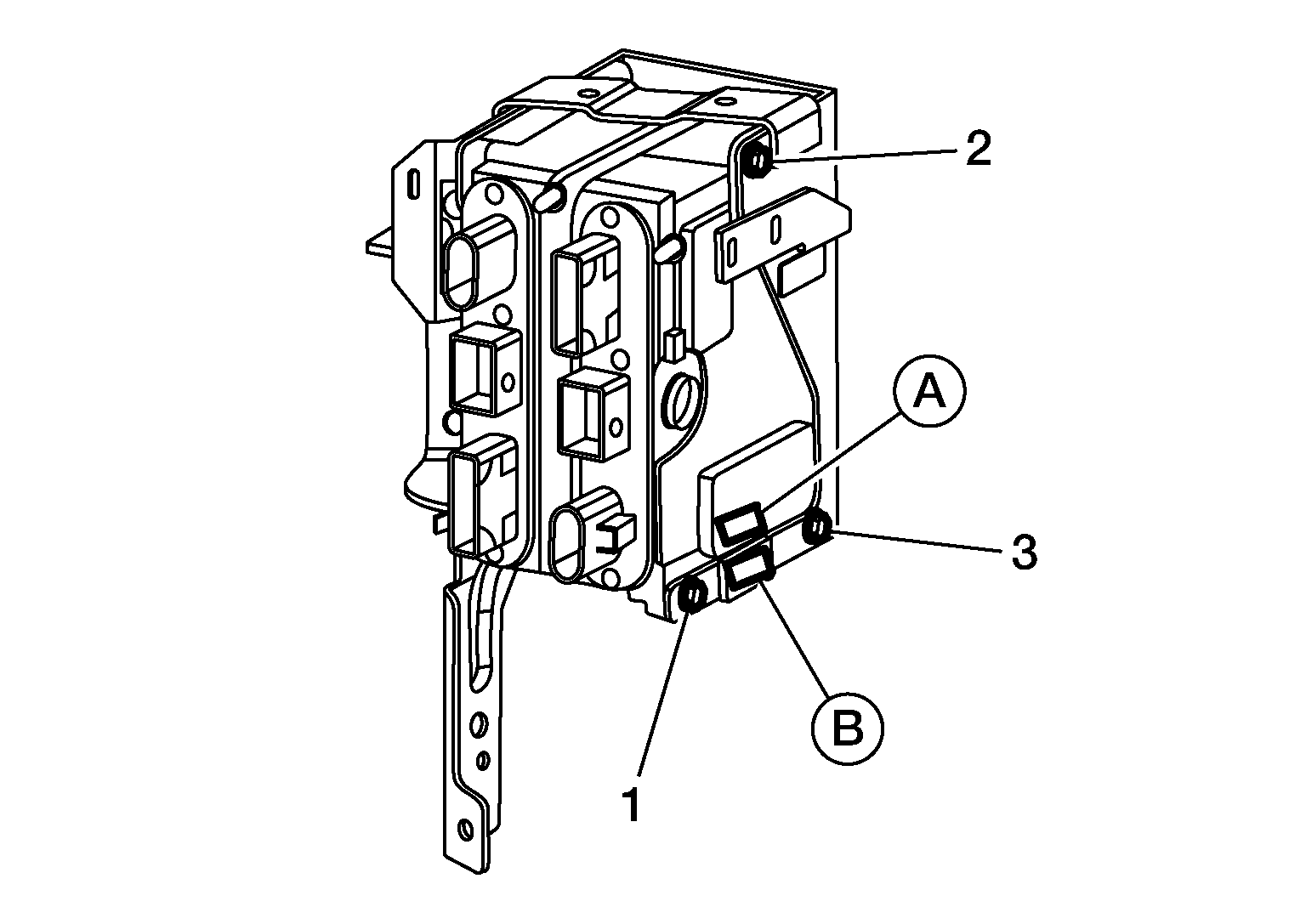 2
A
3
B
1