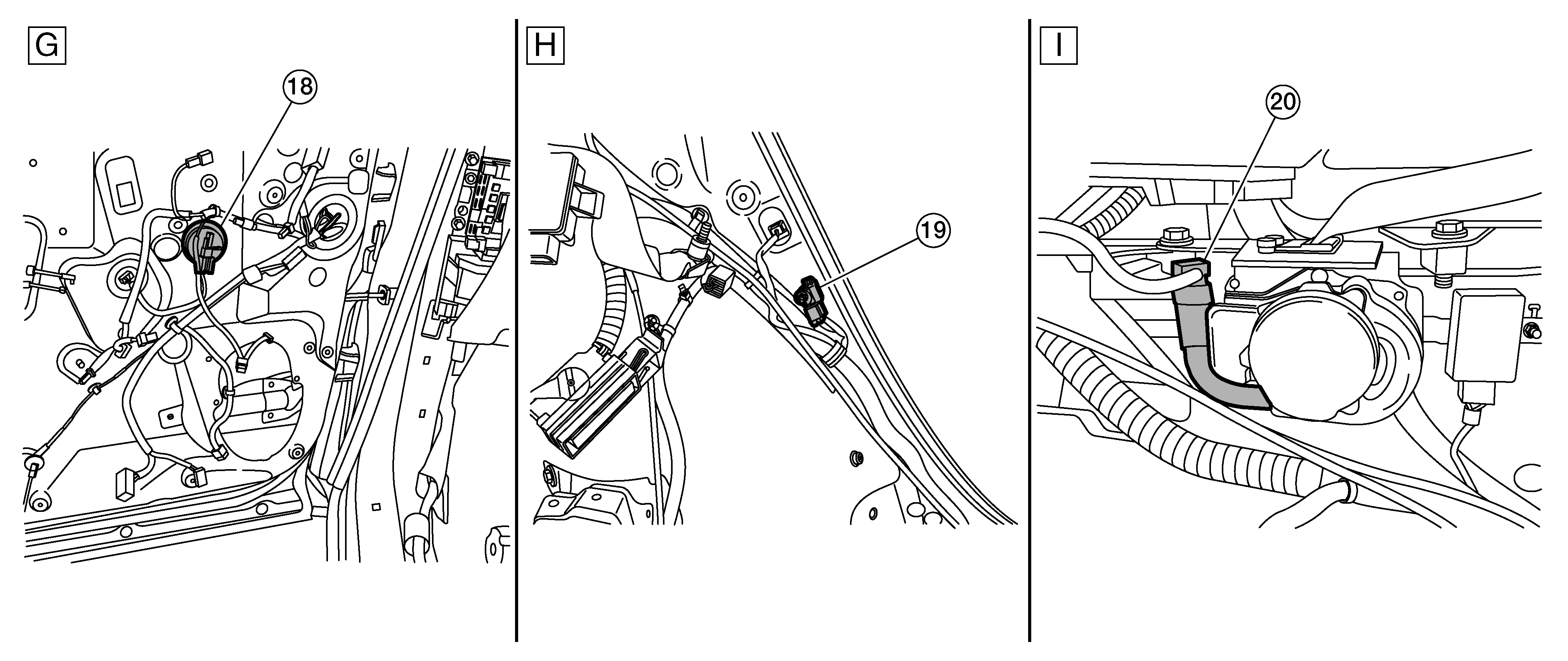 G

18

H

19

I

20