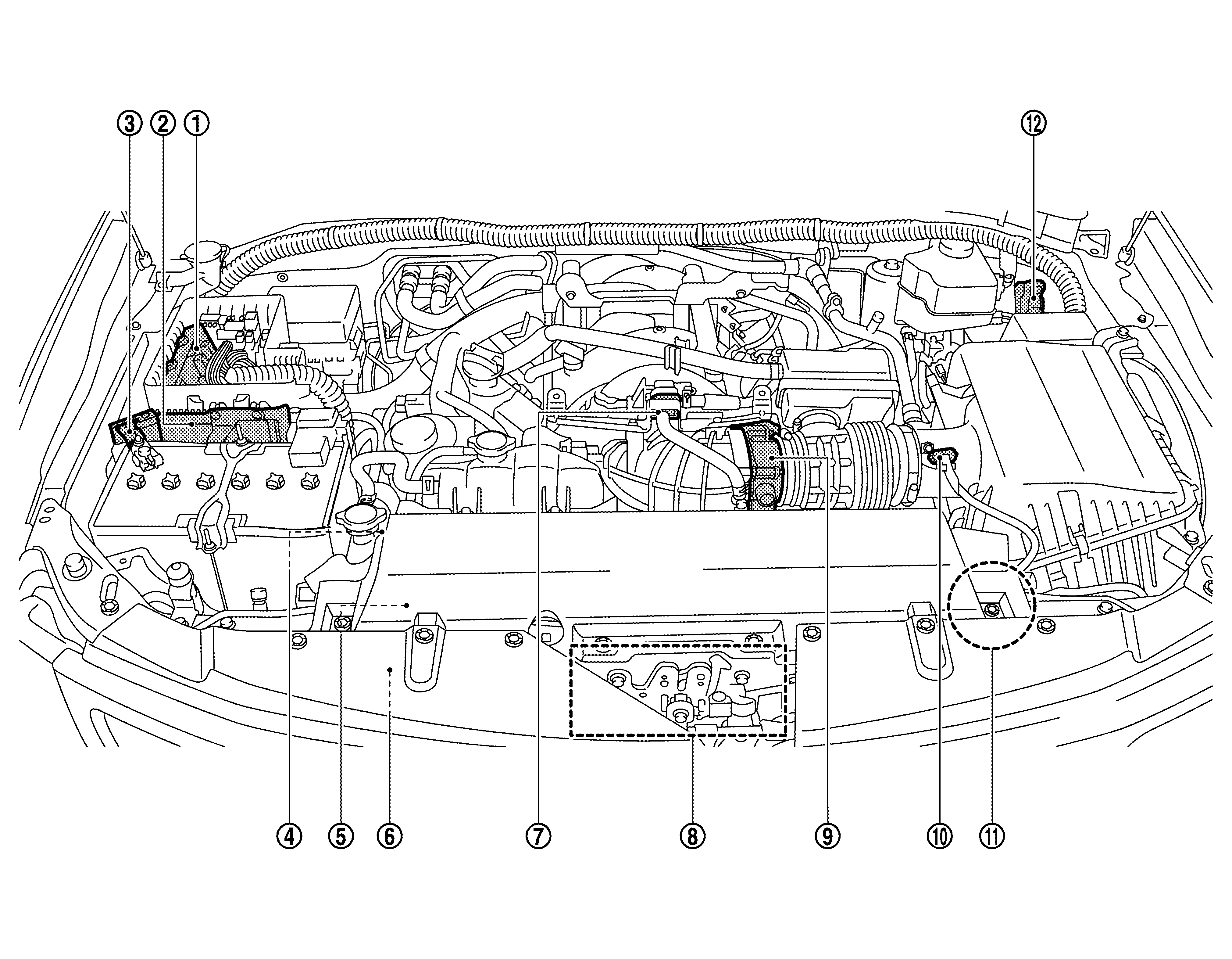 ③ ② ①
⑫
④ ⑤ ⑥ ⑦ ⑧ ⑨ ⑩ ⑪