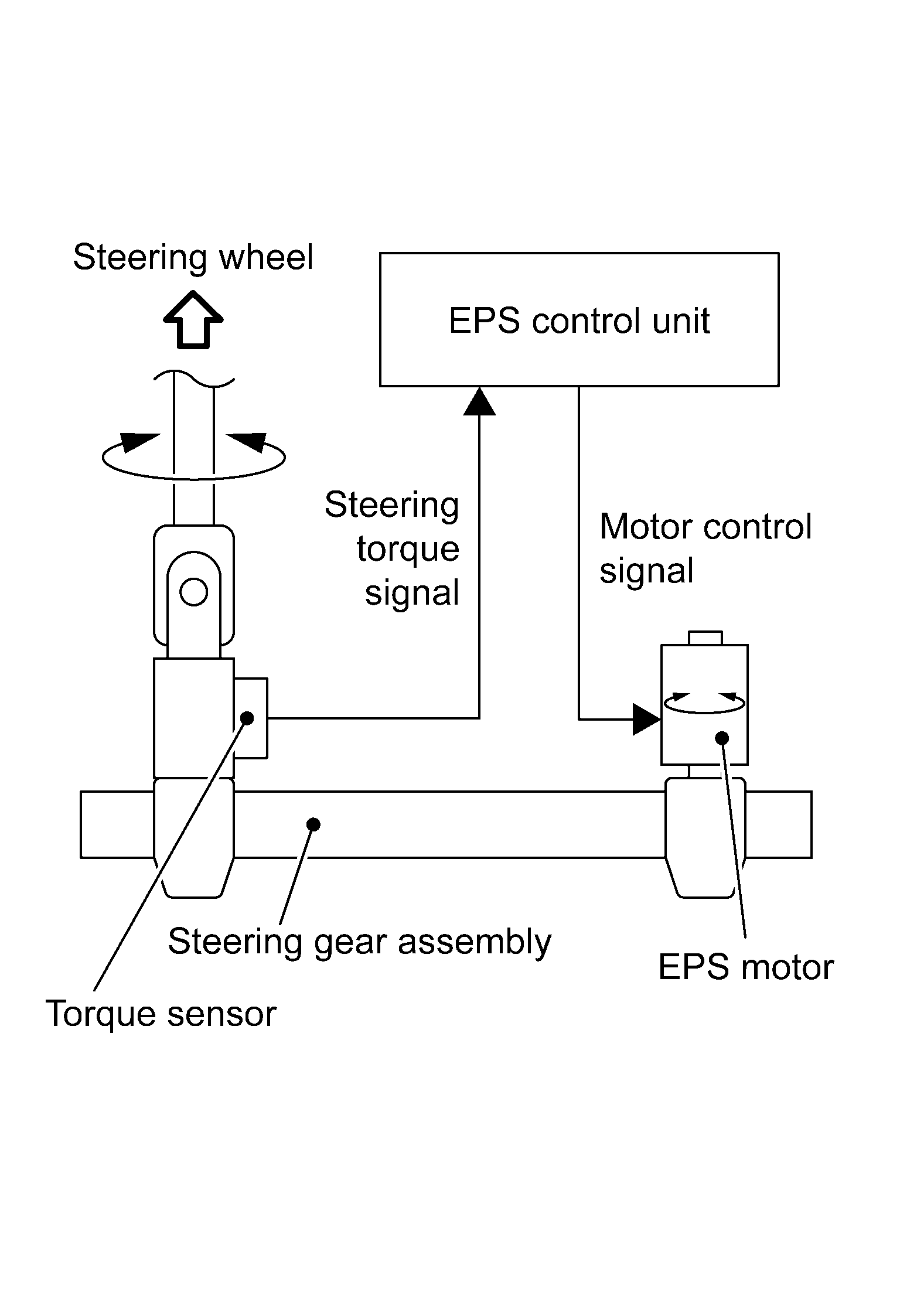 Steering wheel

EPS control unit

Steering torque signal

Motor control signal

Steering gear assembly

EPS motor

Torque sensor