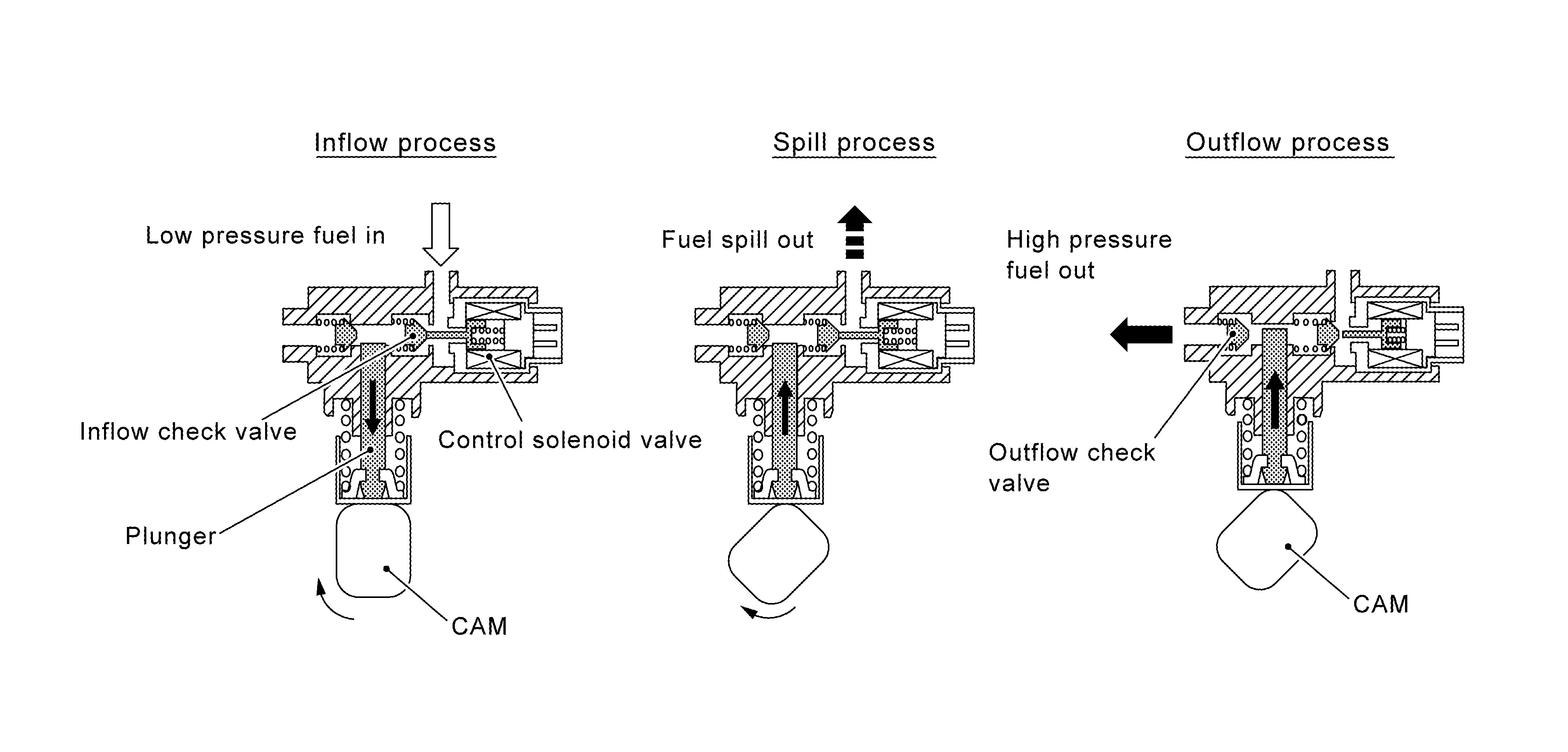 Inflow process

Low pressure fuel in

Inflow check valve

Control solenoid valve

Plunger

CAM

Spill process

Fuel spill out

Outflow process

High pressure fuel out

Outflow check valve

CAM