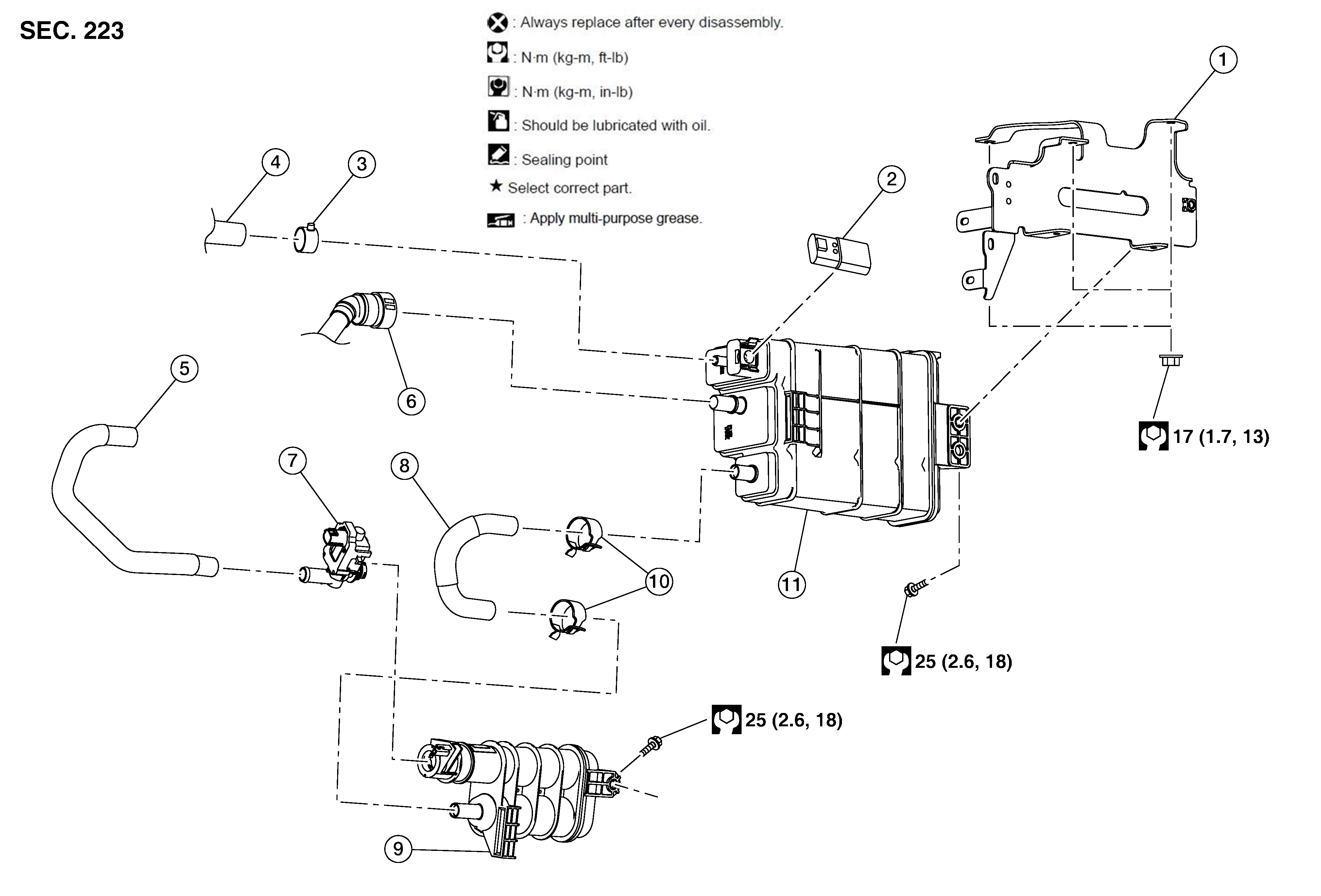 SEC. 223

: Always replace after every disassembly.

: N·m (kg-m, ft-lb)

: N·m (kg-m, in-lb)

: Should be lubricated with oil.

: Sealing point

★ Select correct part.

: Apply multi-purpose grease.

1
2
3
4
5
6
7
8
9
10
11

17 (1.7, 13)

25 (2.6, 18)

25 (2.6, 18)