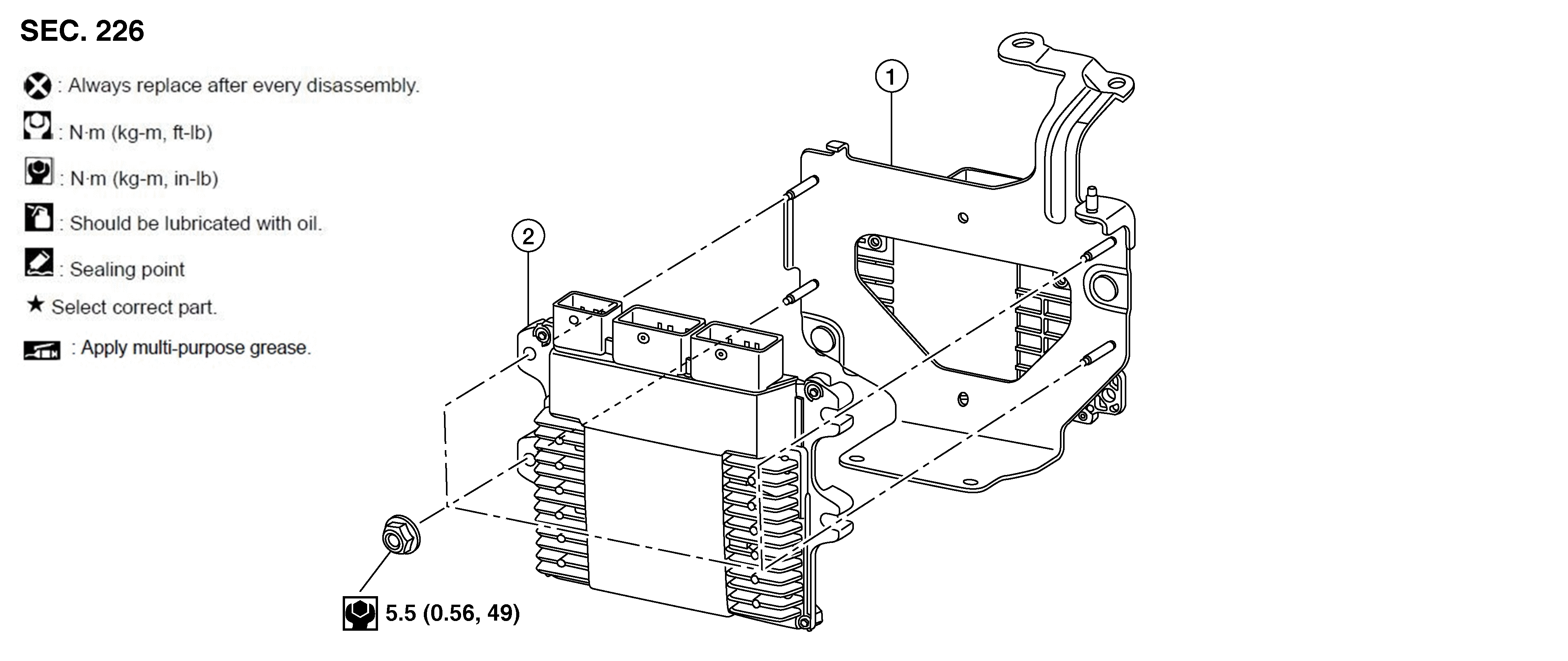 SEC. 226

: Always replace after every disassembly.

: N·m (kg-m, ft-lb)

: N·m (kg-m, in-lb)

: Should be lubricated with oil.

: Sealing point

★ Select correct part.

: Apply multi-purpose grease.

1

2

5.5 (0.56, 49)