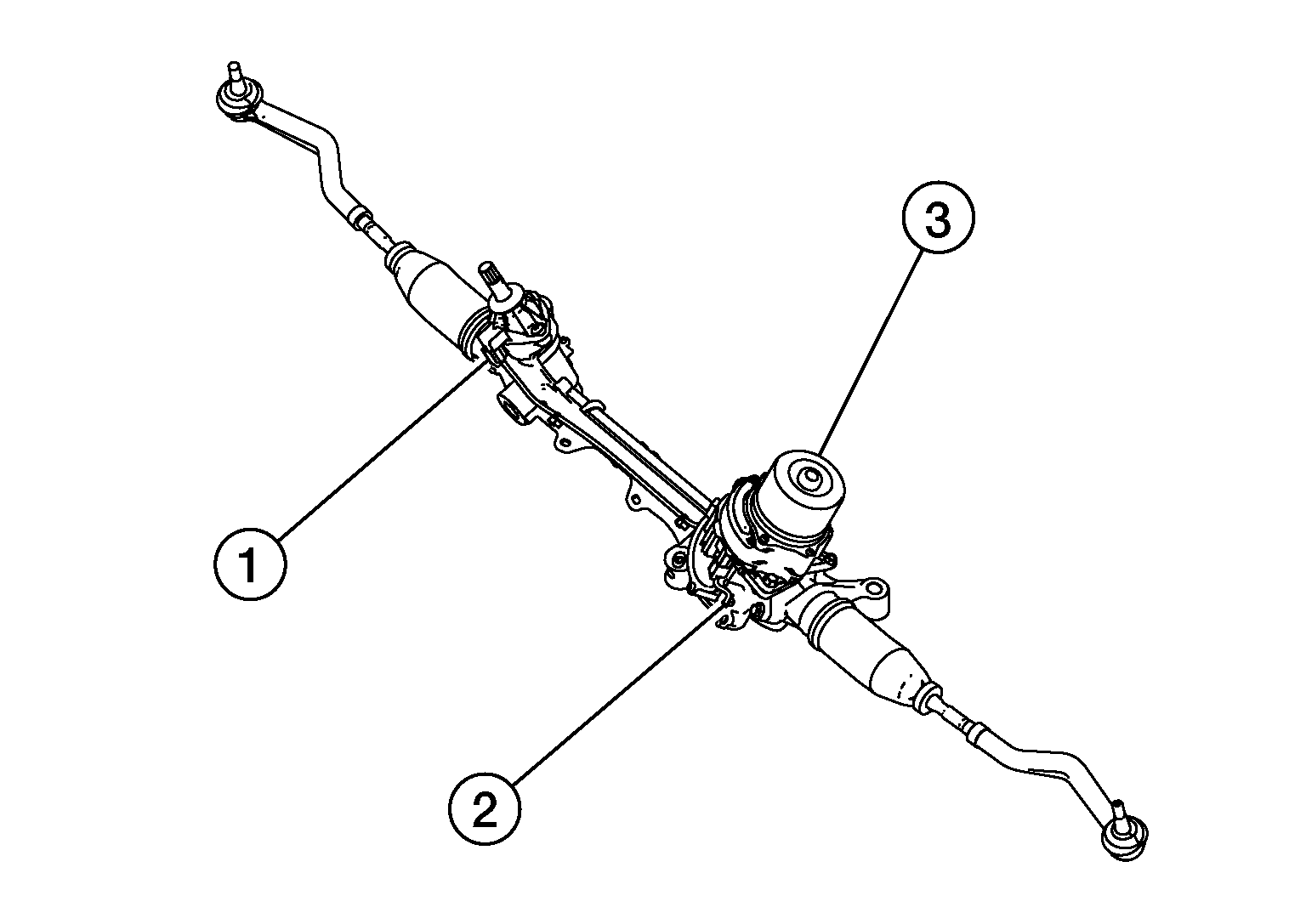 3
1
2