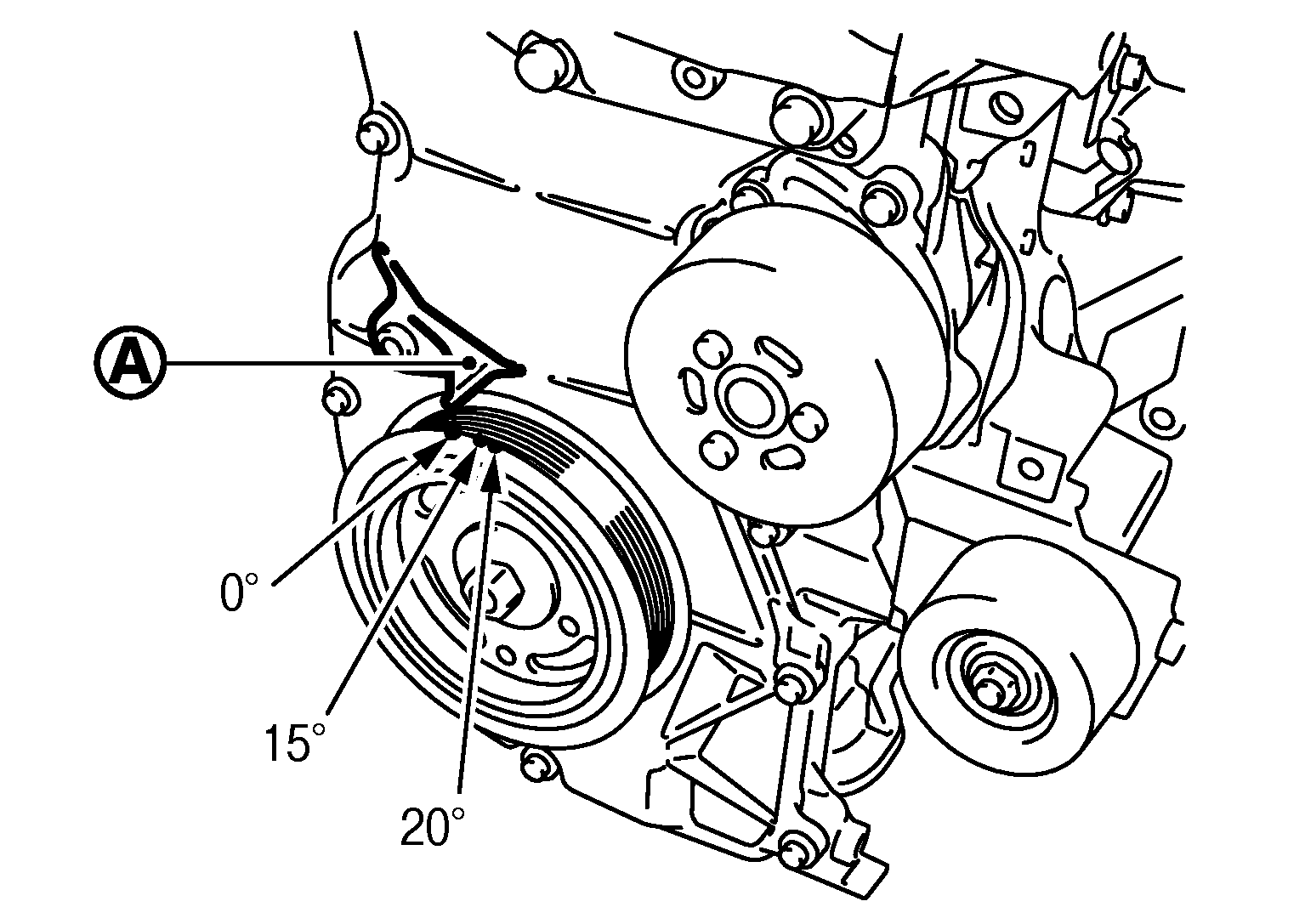 A
0°
15°
20°