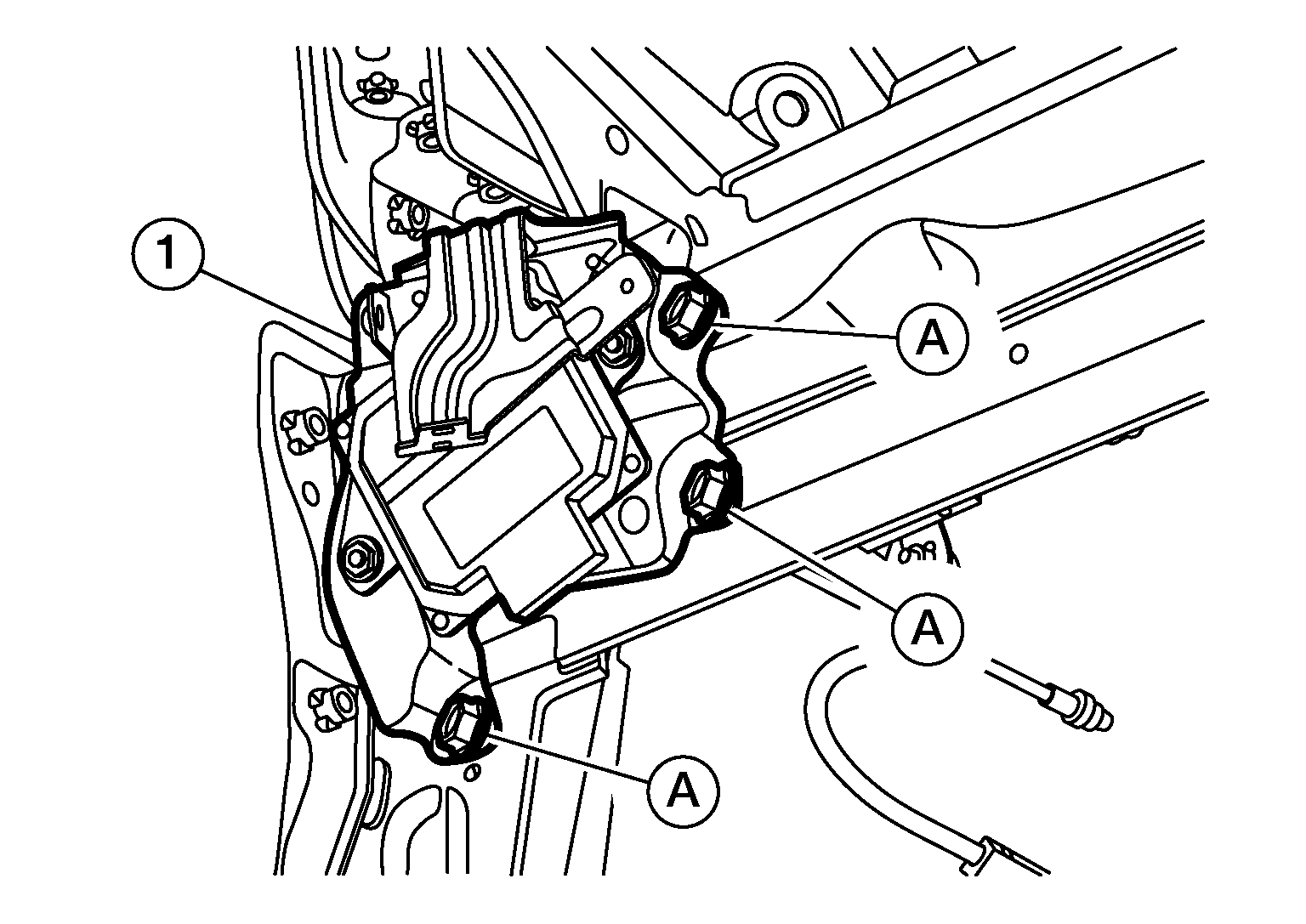 1
A
A
A