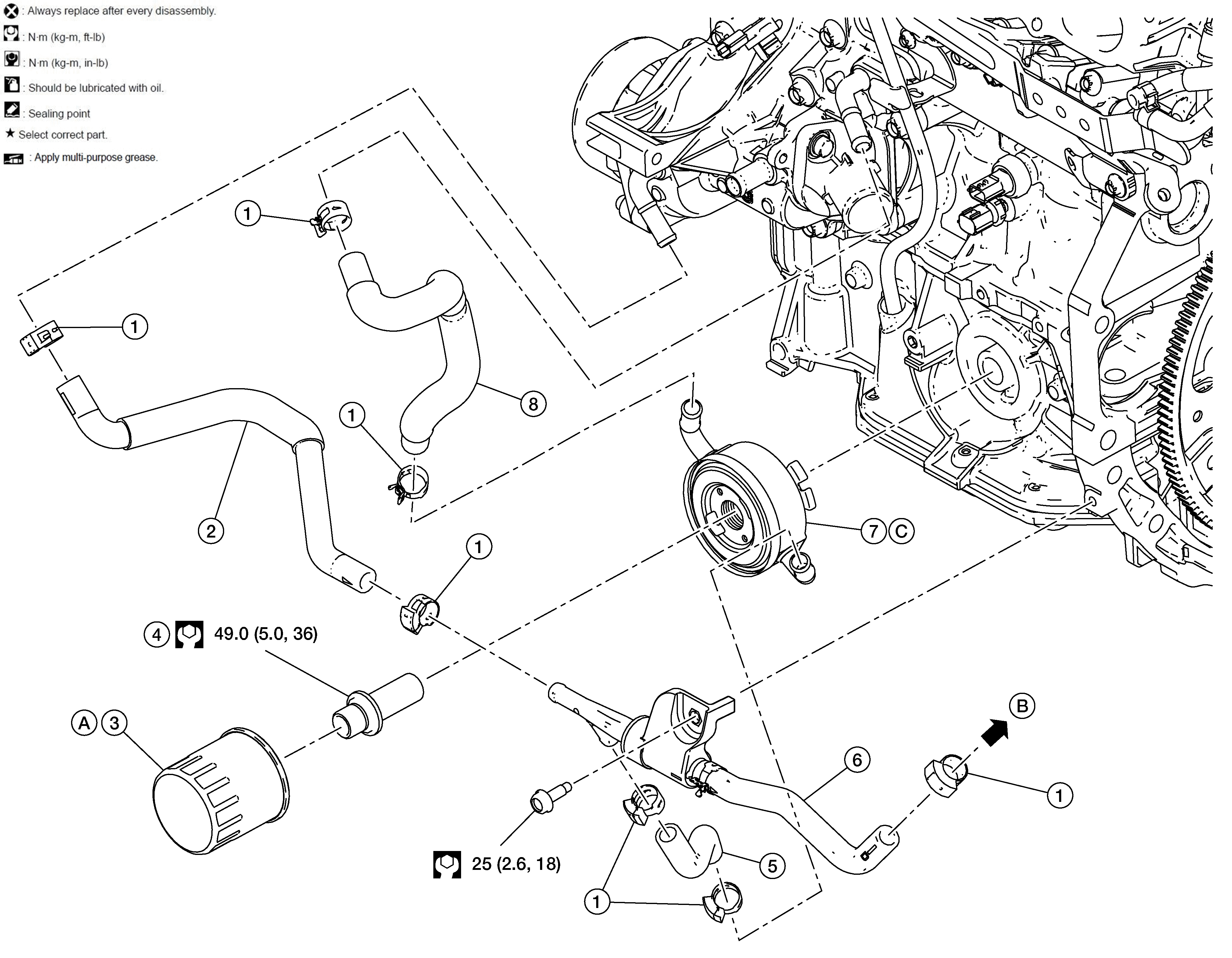 : Always replace after every disassembly.
: N·m (kg-m, ft-lb)
: N·m (kg-m, in-lb)
: Should be lubricated with oil.
: Sealing point
★ Select correct part.
: Apply multi-purpose grease.

1
1
8
1
2
1
7 C
4 49.0 (5.0, 36)
A 3
B
6
1
25 (2.6, 18)
5
1