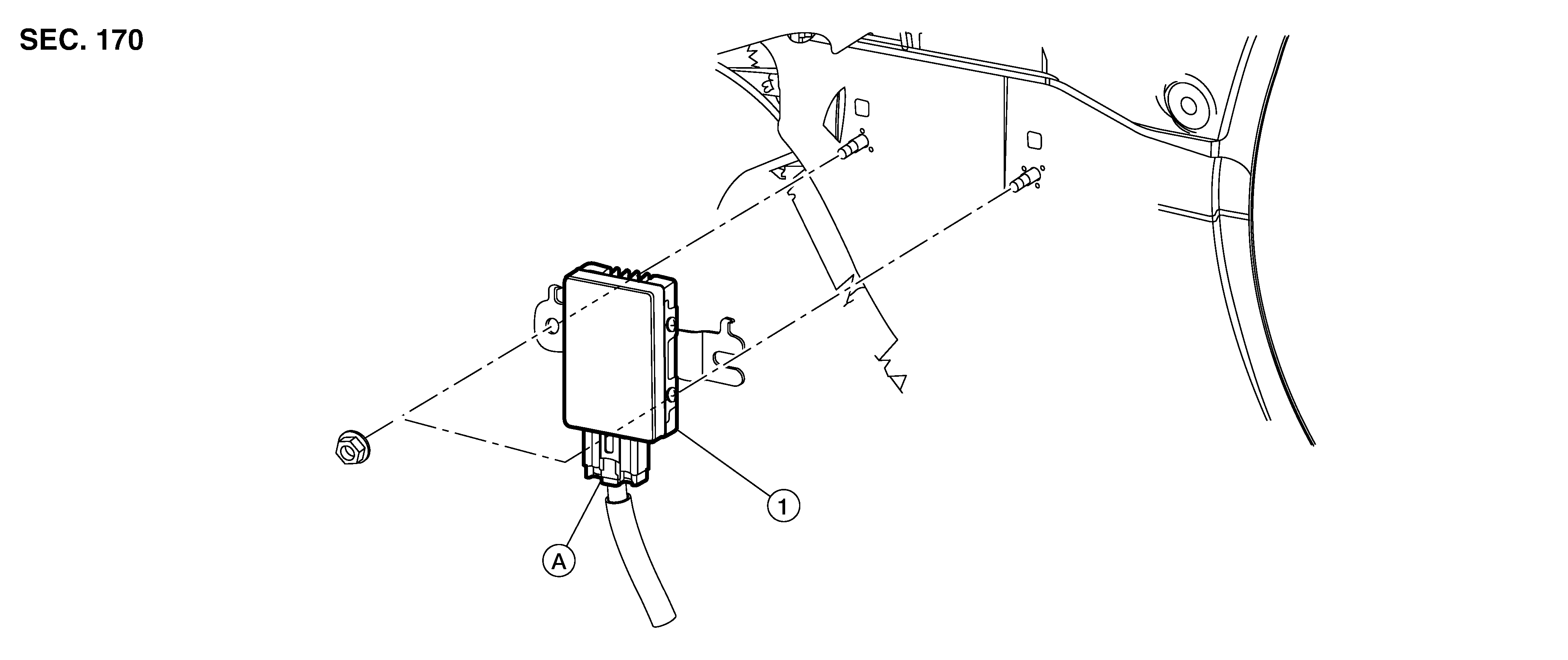 SEC. 170

1

A