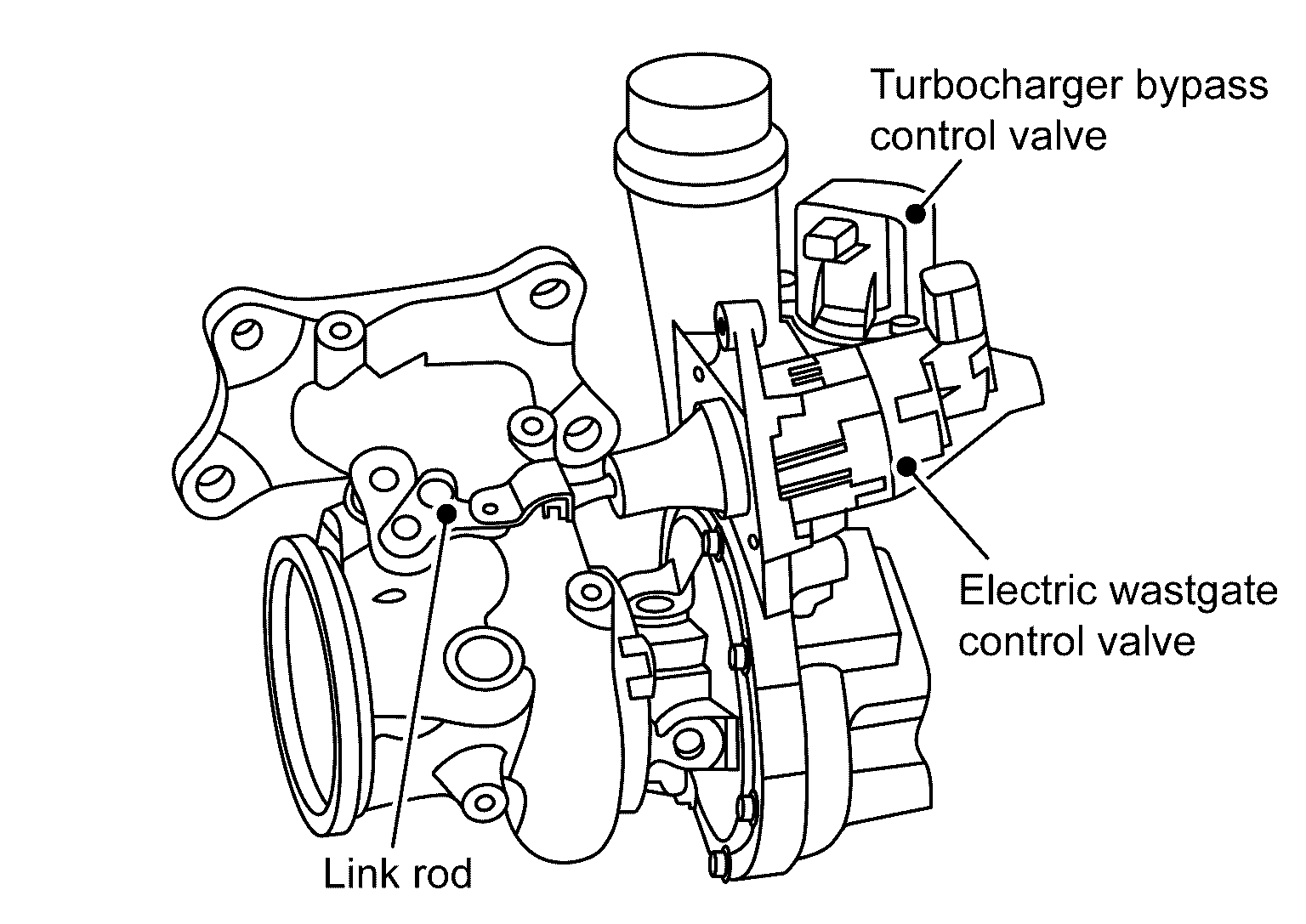 Turbocharger bypass control valve

Electric wastgate control valve

Link rod