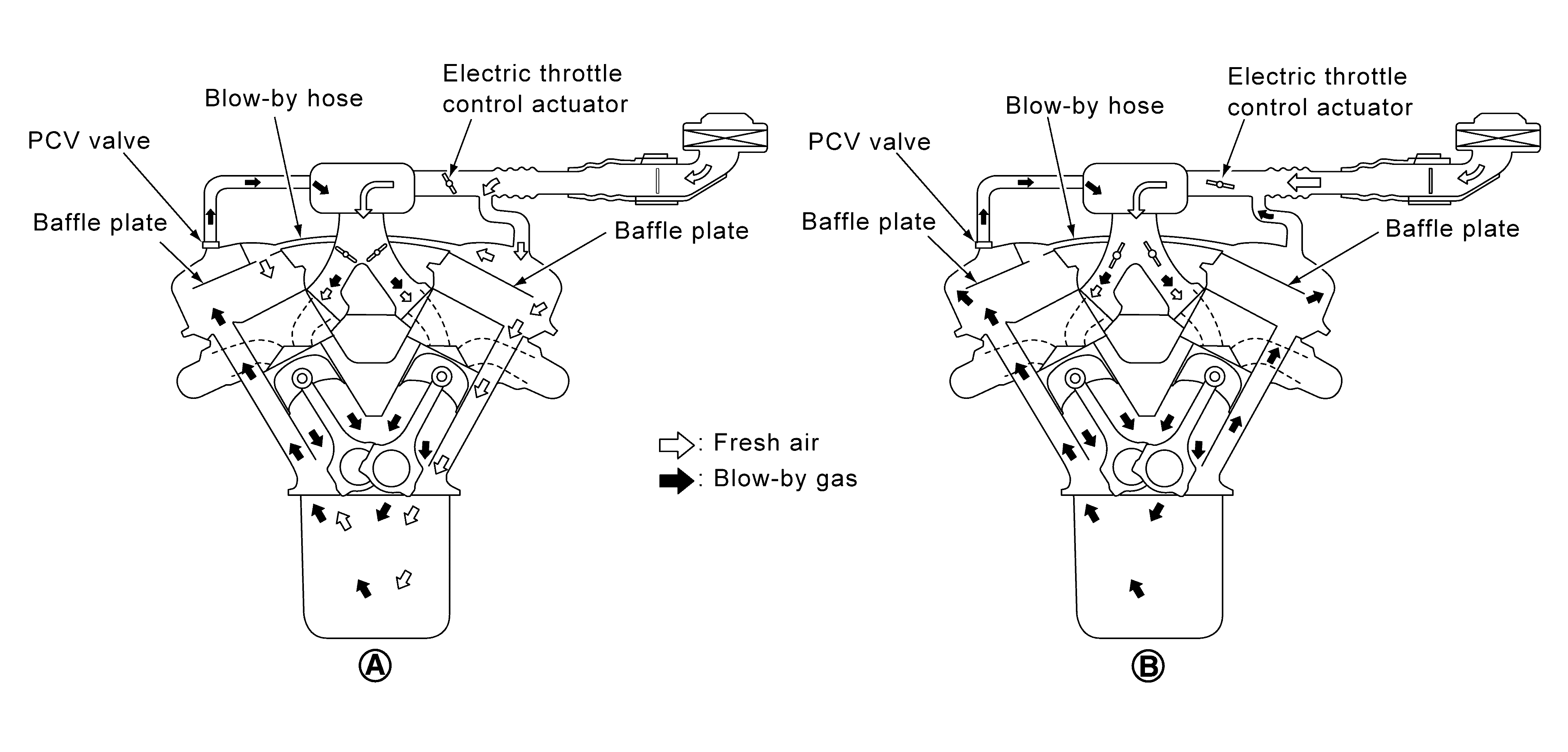 Electric throttle control actuator
Blow-by hose
PCV valve
Baffle plate
Baffle plate

: Fresh air
: Blow-by gas

A

Electric throttle control actuator
Blow-by hose
PCV valve
Baffle plate
Baffle plate

B