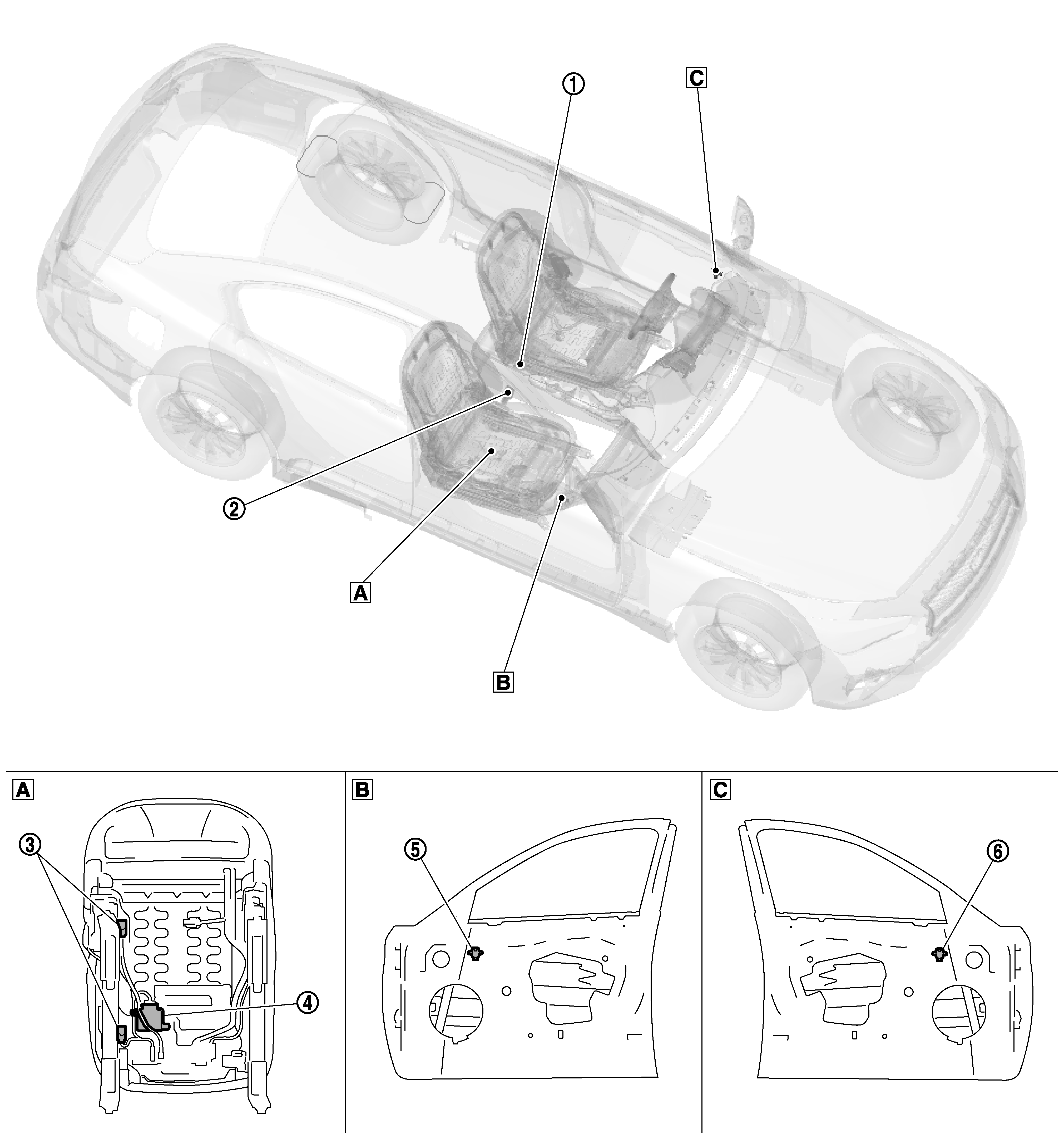 1
C
2
A
B

A
3
4

B
5

C
6