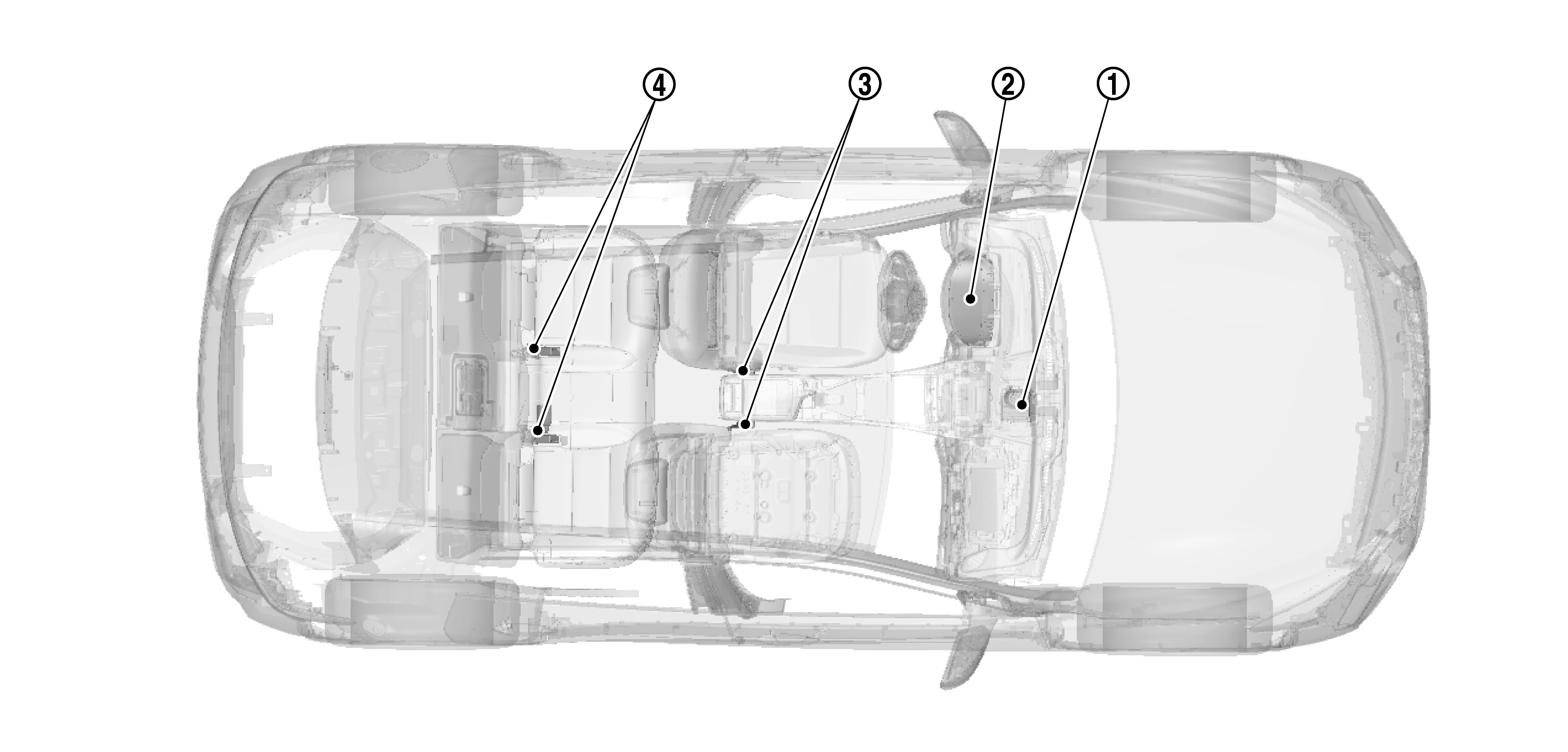 ④ ③ ② ①