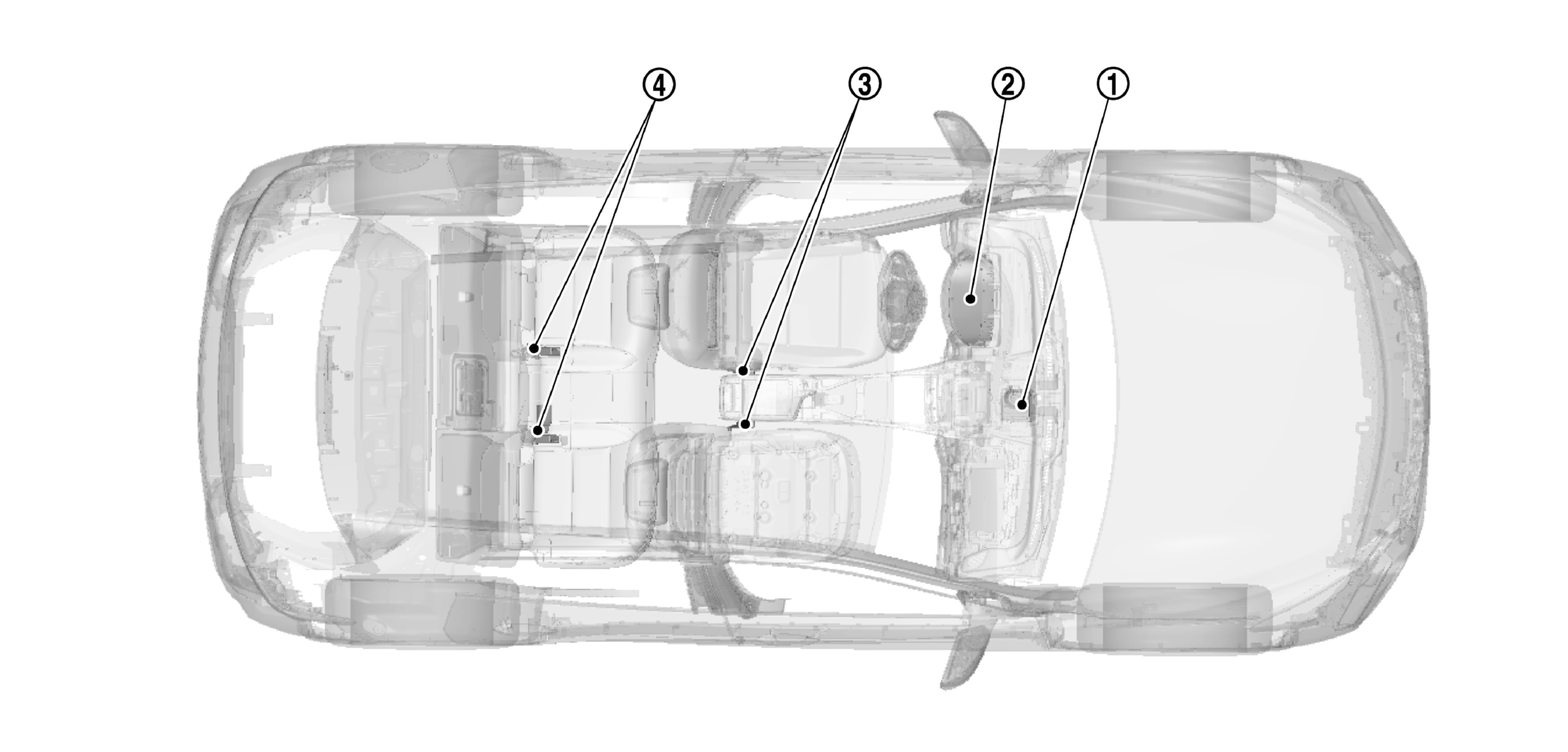 ④
③
②
①