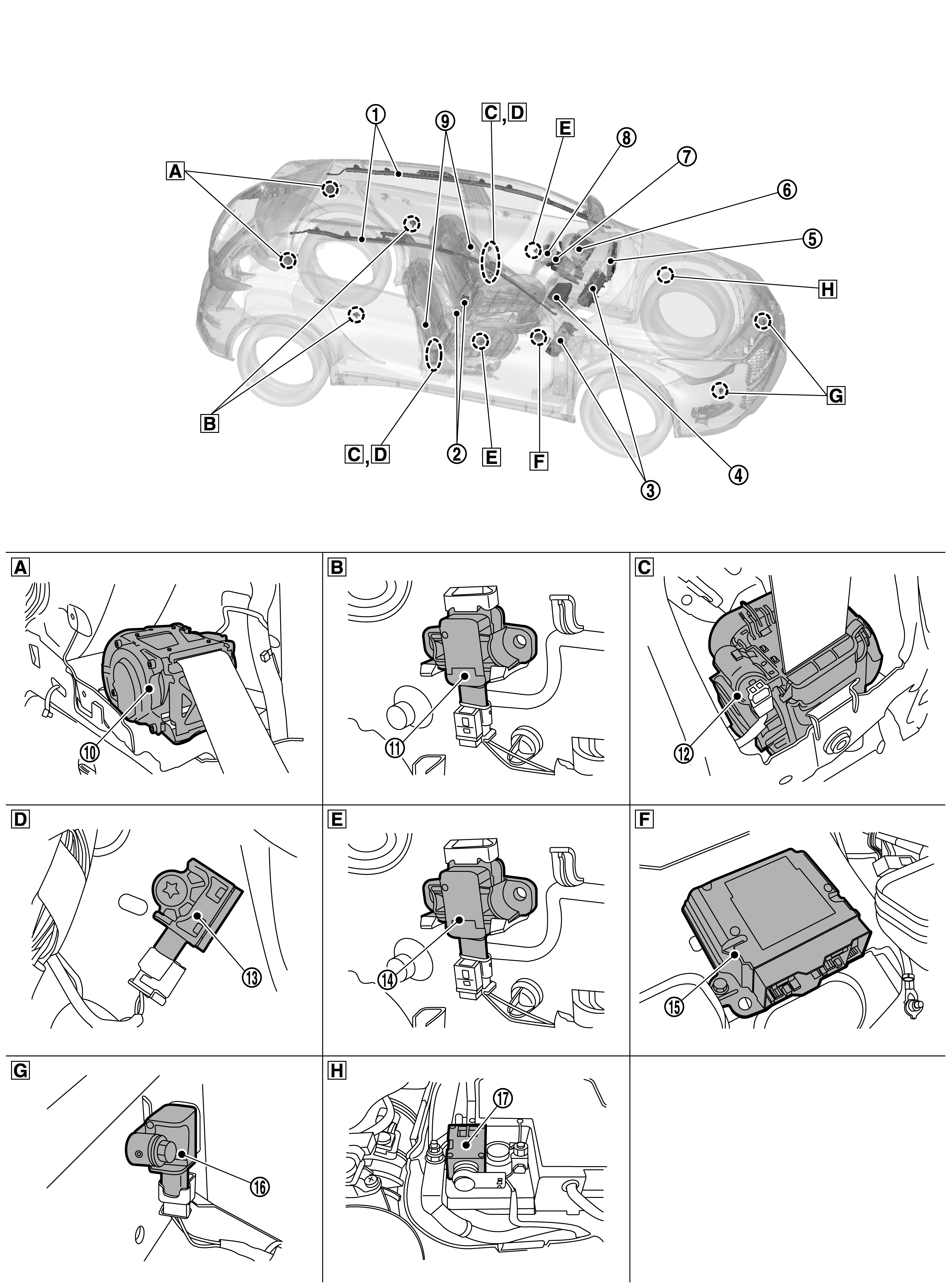 A
1
9
C, D
E
8
7
6
5
H
G
B
C, D
2
E
F
3
4

A
10
B
11
C
12
D
13
E
14
F
15
G
16
H
17